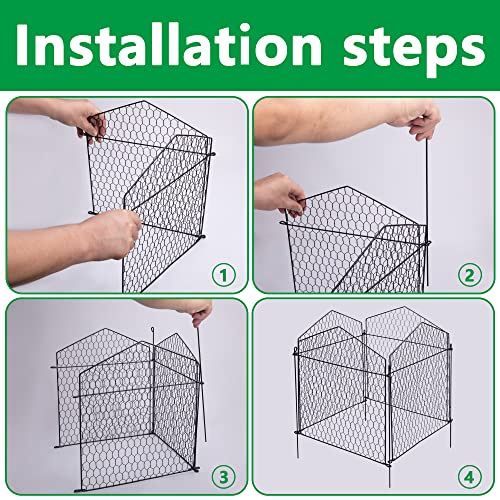 Installation steps

1

2

3

4