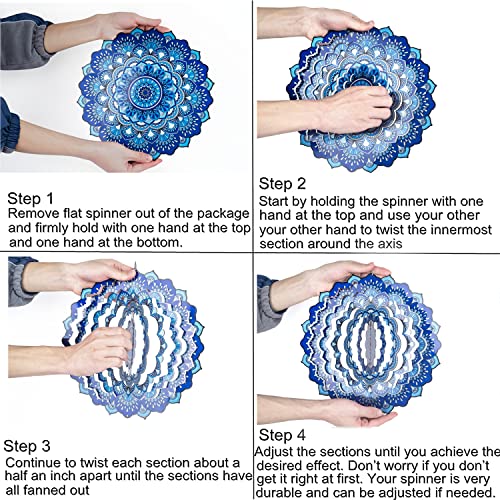 Step 1
Remove flat spinner out of the package and firmly hold with one hand at the top and one hand at the bottom.

Step 2
Start by holding the spinner with one hand at the top and use your other your other hand to twist the innermost section around the axis

Step 3
Continue to twist each section about a half an inch apart until the sections have all fanned out

Step 4
Adjust the sections until you achieve the desired effect. Don't worry if you don't get it right at first. Your spinner is very durable and can be adjusted if needed.