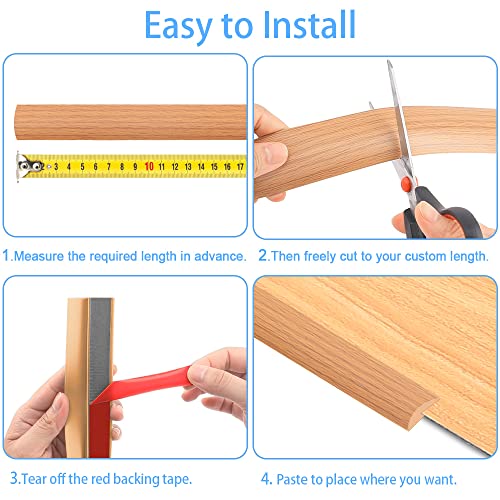 Easy to Install

2 3 4 5 6 7 8 9 10 11 12 13 14 15 16 17

1.Measure the required length in advance.

2.Then freely cut to your custom length.

3.Tear off the red backing tape.

4. Paste to place where you want.