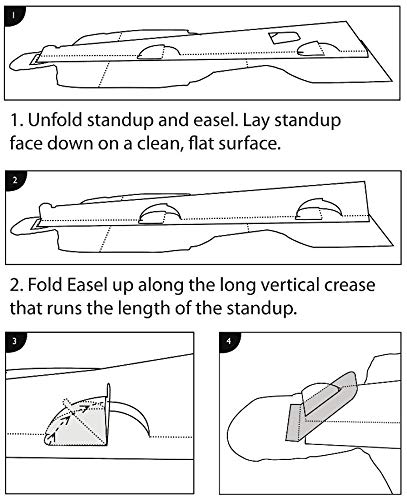 1

1. Unfold standup and easel. Lay standup face down on a clean, flat surface.

2

2. Fold Easel up along the long vertical crease that runs the length of the standup.

3

4