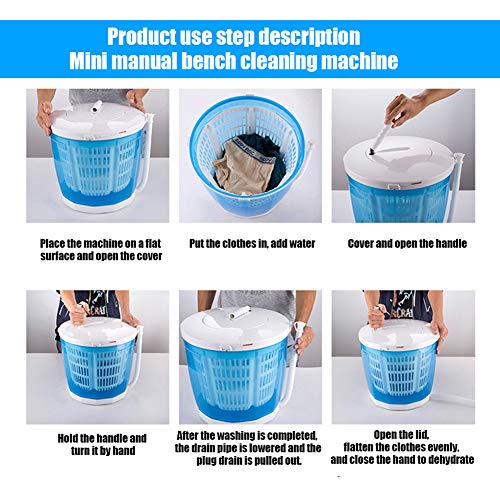 Product use step description
Mini manual bench cleaning machine

Place the machine on a flat surface and open the cover

Put the clothes in, add water

Cover and open the handle

Hold the handle and turn it by hand

After the washing is completed, the drain pipe is lowered and the plug drain is pulled out.

Open the lid, flatten the clothes evenly, and close the hand to dehydrate