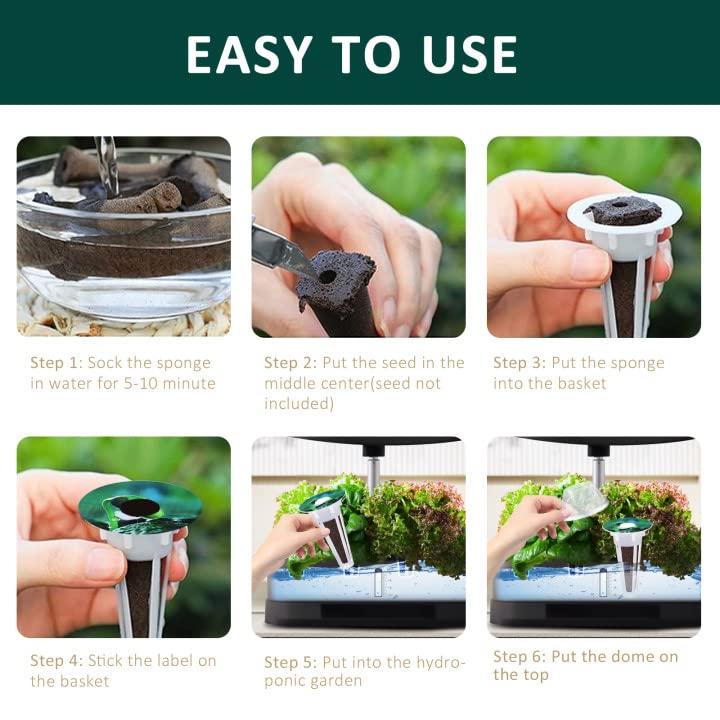 EASY TO USE

Step 1: Sock the sponge in water for 5-10 minute

Step 2: Put the seed in the middle center(seed not included)

Step 3: Put the sponge into the basket

Step 4: Stick the label on the basket

Step 5: Put into the hydroponic garden

Step 6: Put the dome on the top