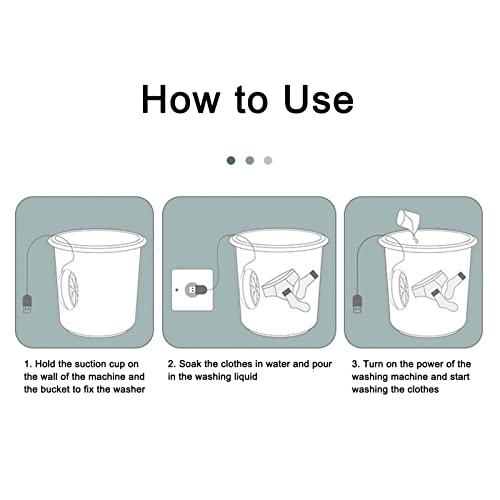 How to Use

1. Hold the suction cup on the wall of the machine and the bucket to fix the washer

2. Soak the clothes in water and pour in the washing liquid

3. Turn on the power of the washing machine and start washing the clothes