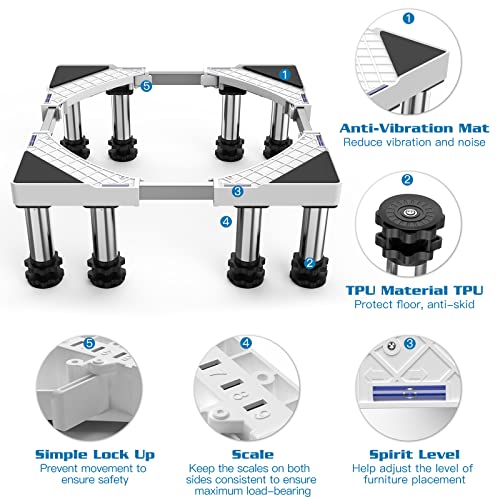 1
5
3
4
2

1
Anti-Vibration Mat
Reduce vibration and noise

2
TPU Material TPU
Protect floor, anti-skid

5
Simple Lock Up
Prevent movement to ensure safety

4
7
8
9
Scale
Keep the scales on both sides consistent to ensure maximum load-bearing

3
Spirit Level
Help adjust the level of furniture placement