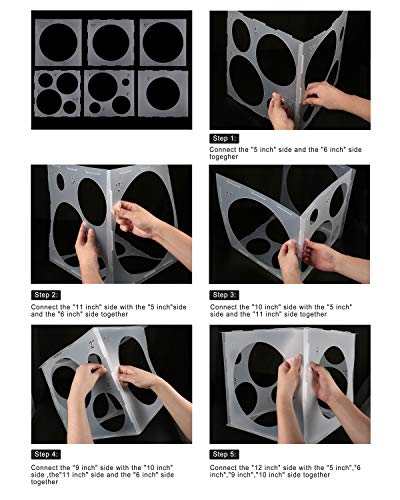 Step 1:

Connect the "5 inch" side and the "6 inch" side togegher

Step 2:

Connect the "11 inch" side with the "5 inch"side and the "6 inch" side together

Step 3:

Connect the "10 inch" side with the "5 inch" side and the "11 inch" side together

Step 4:

Connect the "9 inch" side with the "10 inch" side ,the"11 inch" side and the "6 inch" side together

Step 5:

Connect the "12 inch" side with the "5 inch","6 inch","9 inch","10 inch" side together