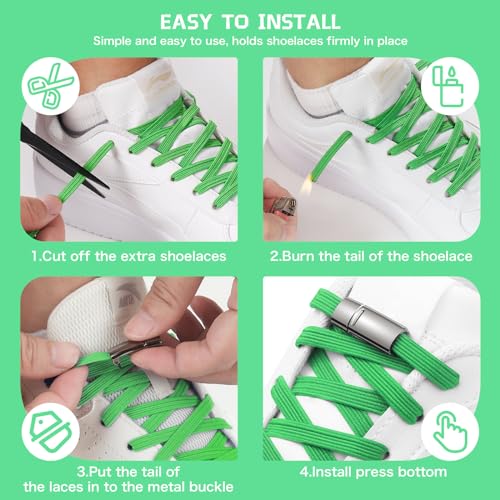 EASY TO INSTALL
Simple and easy to use, holds shoelaces firmly in place

1.Cut off the extra shoelaces

2.Burn the tail of the shoelace

3.Put the tail of the laces in to the metal buckle

4.Install press bottom