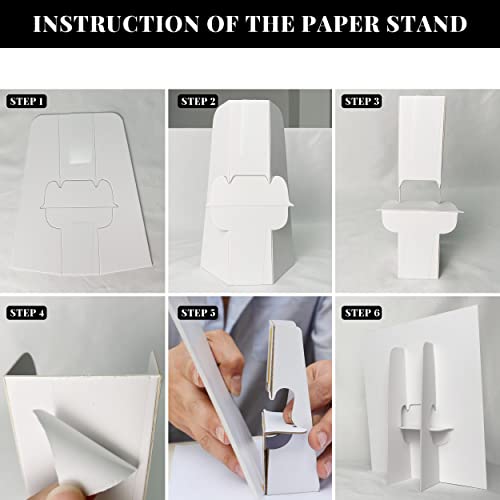 INSTRUCTION OF THE PAPER STAND

STEP 1

STEP 2

STEP 3

STEP 4

STEP 5

STEP 6