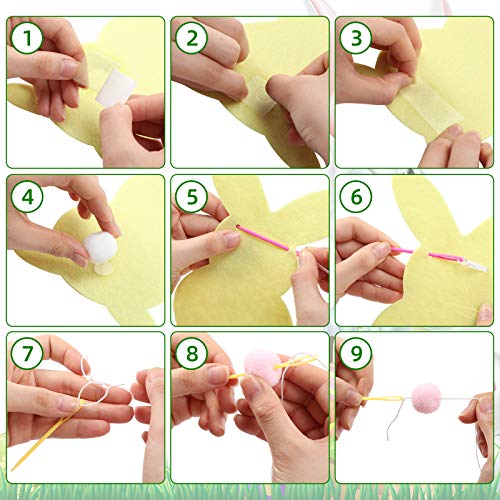 1
2
3
4
5
6
7
8
9