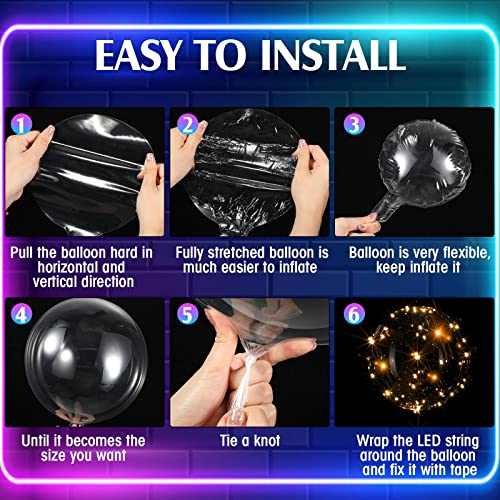 EASY TO INSTALL

1

Pull the balloon hard in horizontal and vertical direction

2

Fully stretched balloon is much easier to inflate

3

Balloon is very flexible, keep inflate it

4

Until it becomes the size you want

5

Tie a knot

6

Wrap the LED string around the balloon and fix it with tape