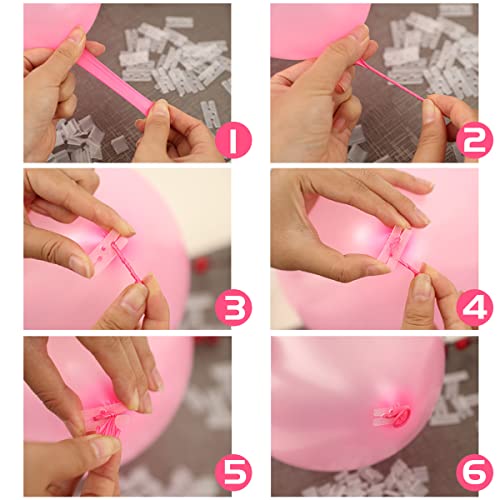 1

2

3

4

5

6