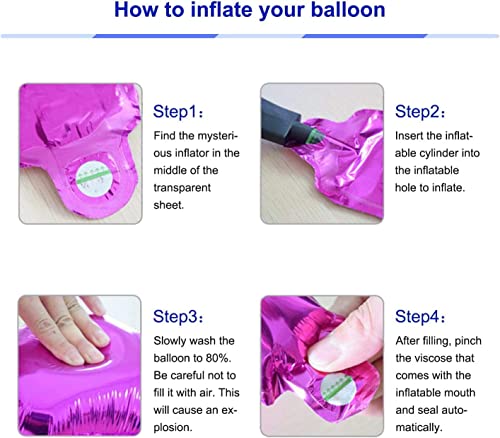 How to inflate your balloon

Step1：
Find the mysterious inflator in the middle of the transparent sheet.

Step2：
Insert the inflatable cylinder into the inflatable hole to inflate.

Step3：
Slowly wash the balloon to 80%. Be careful not to fill it with air. This will cause an explosion.

Step4：
After filling, pinch the viscose that comes with the inflatable mouth and seal automatically.