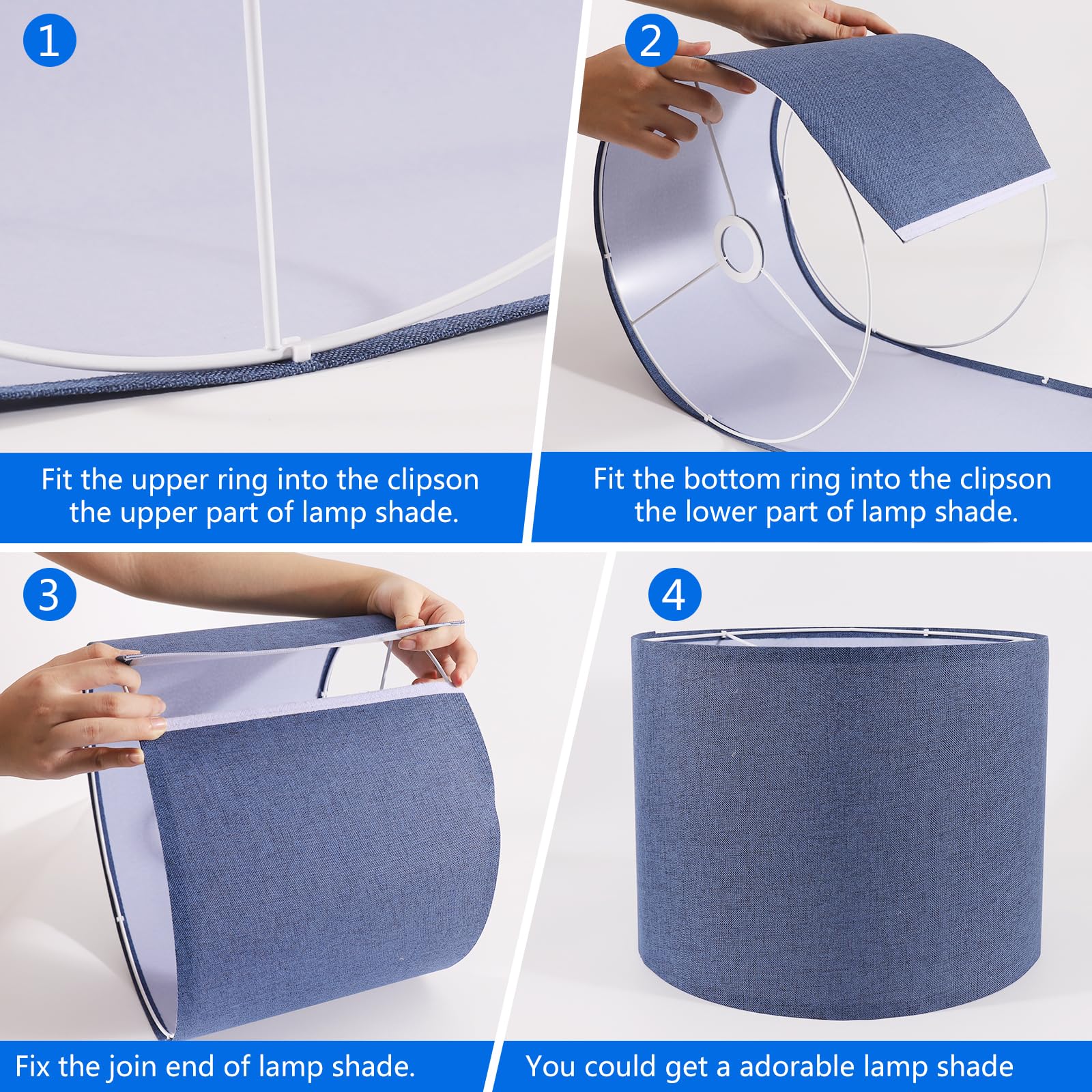 1

Fit the upper ring into the clipson the upper part of lamp shade.

2

Fit the bottom ring into the clipson the lower part of lamp shade.

3

Fix the join end of lamp shade.

4

You could get a adorable lamp shade