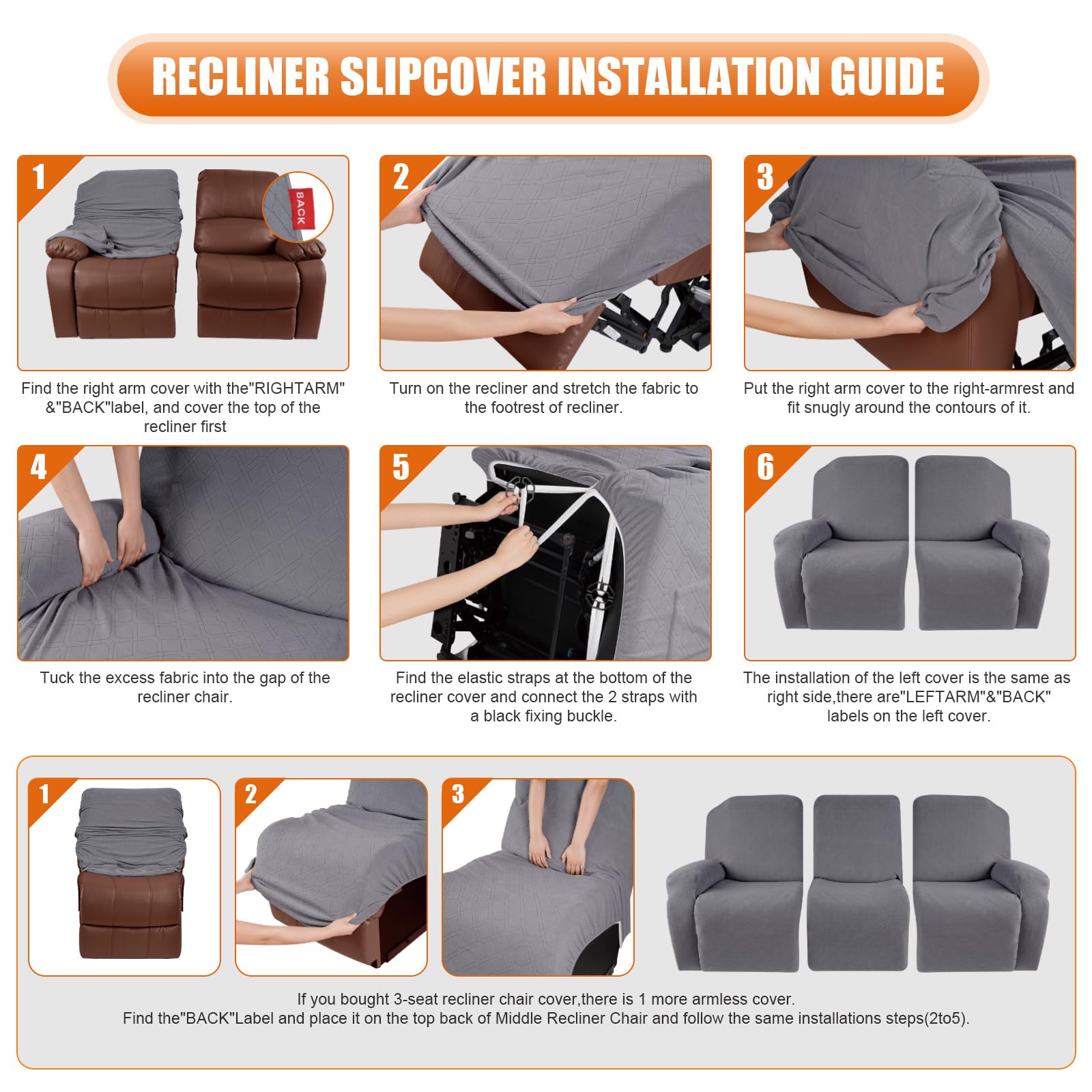 RECLINER SLIPCOVER INSTALLATION GUIDE

1

BACK

Find the right arm cover with the"RIGHTARM" &"BACK"label, and cover the top of the recliner first

2

Turn on the recliner and stretch the fabric to the footrest of recliner.

3

Put the right arm cover to the right-armrest and fit snugly around the contours of it.

4

Tuck the excess fabric into the gap of the recliner chair.

5

Find the elastic straps at the bottom of the recliner cover and connect the 2 straps with a black fixing buckle.

6

The installation of the left cover is the same as right side,there are"LEFTARM"&"BACK" labels on the left cover.

1

2

3

If you bought 3-seat recliner chair cover,there is 1 more armless cover.
Find the"BACK"Label and place it on the top back of Middle Recliner Chair and follow the same installations steps(2to5).