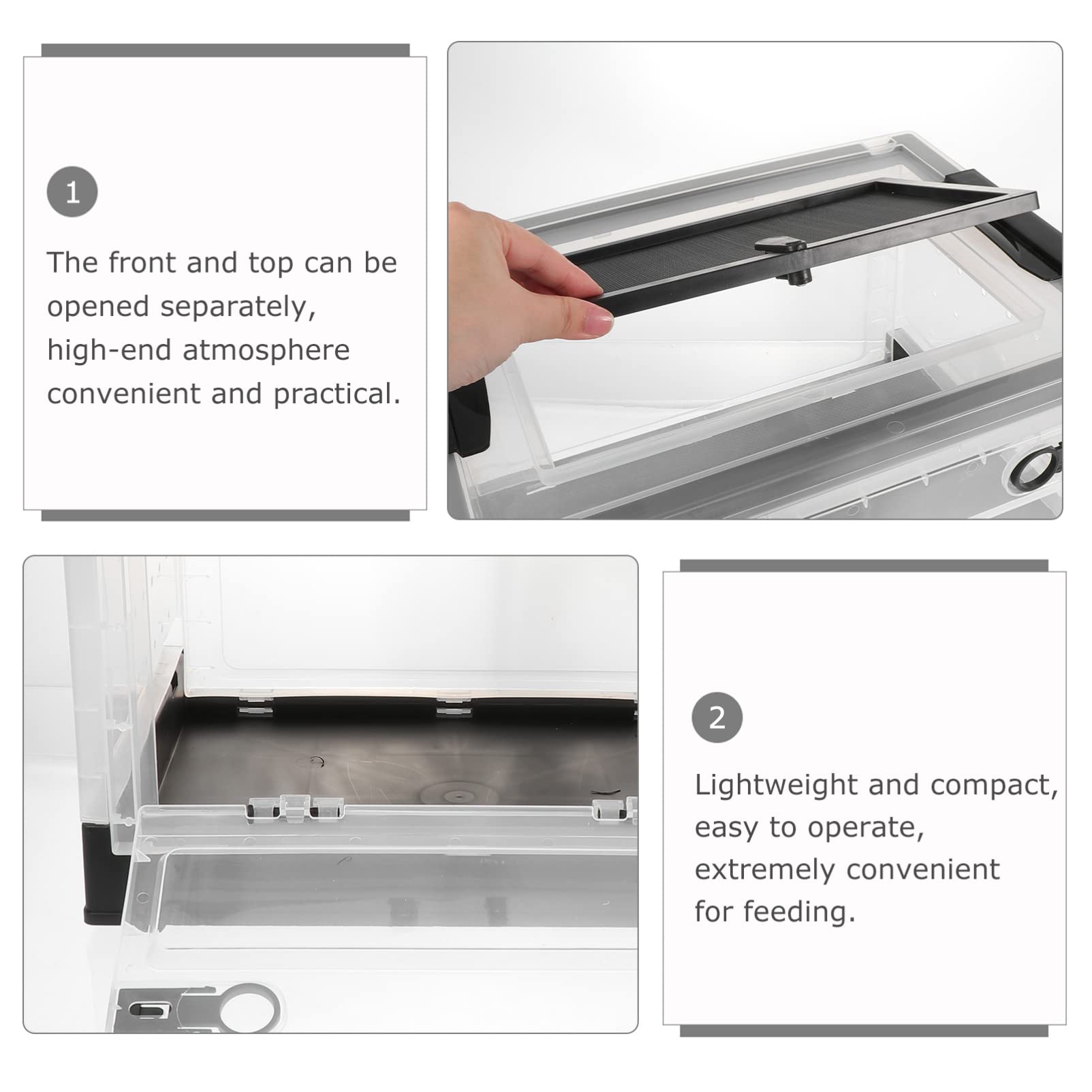 1

The front and top can be opened separately, high-end atmosphere convenient and practical.

2

Lightweight and compact, easy to operate, extremely convenient for feeding.