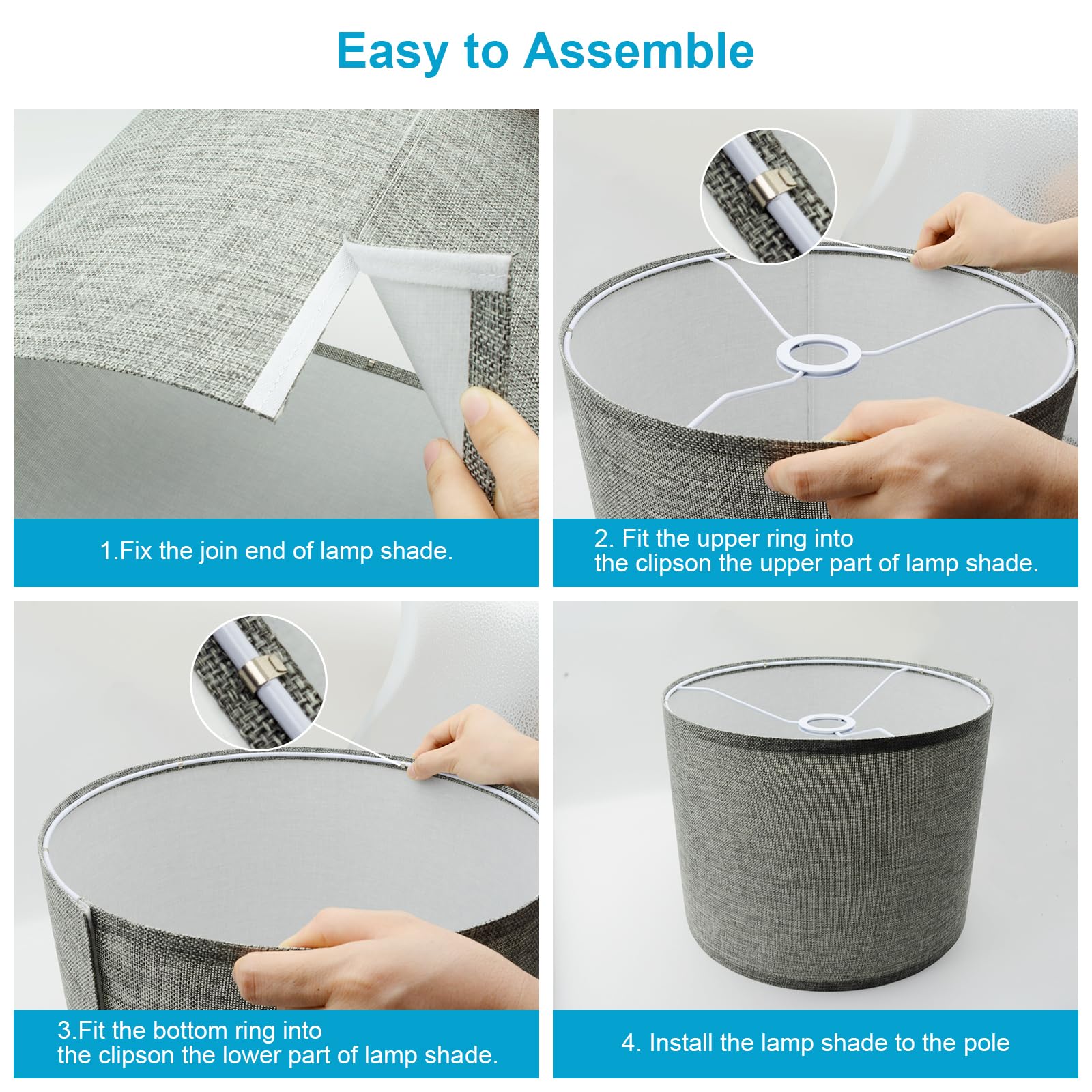 Easy to Assemble

1.Fix the join end of lamp shade.

2. Fit the upper ring into the clipson the upper part of lamp shade.

3.Fit the bottom ring into the clipson the lower part of lamp shade.

4. Install the lamp shade to the pole