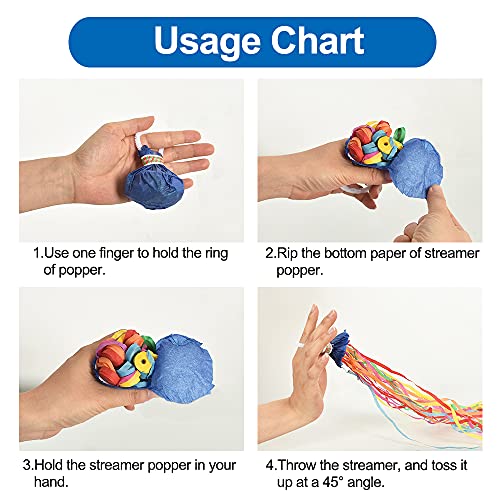 Usage Chart

1.Use one finger to hold the ring of popper.

2.Rip the bottom paper of streamer popper.

3.Hold the streamer popper in your hand.

4.Throw the streamer, and toss it up at a 45° angle.