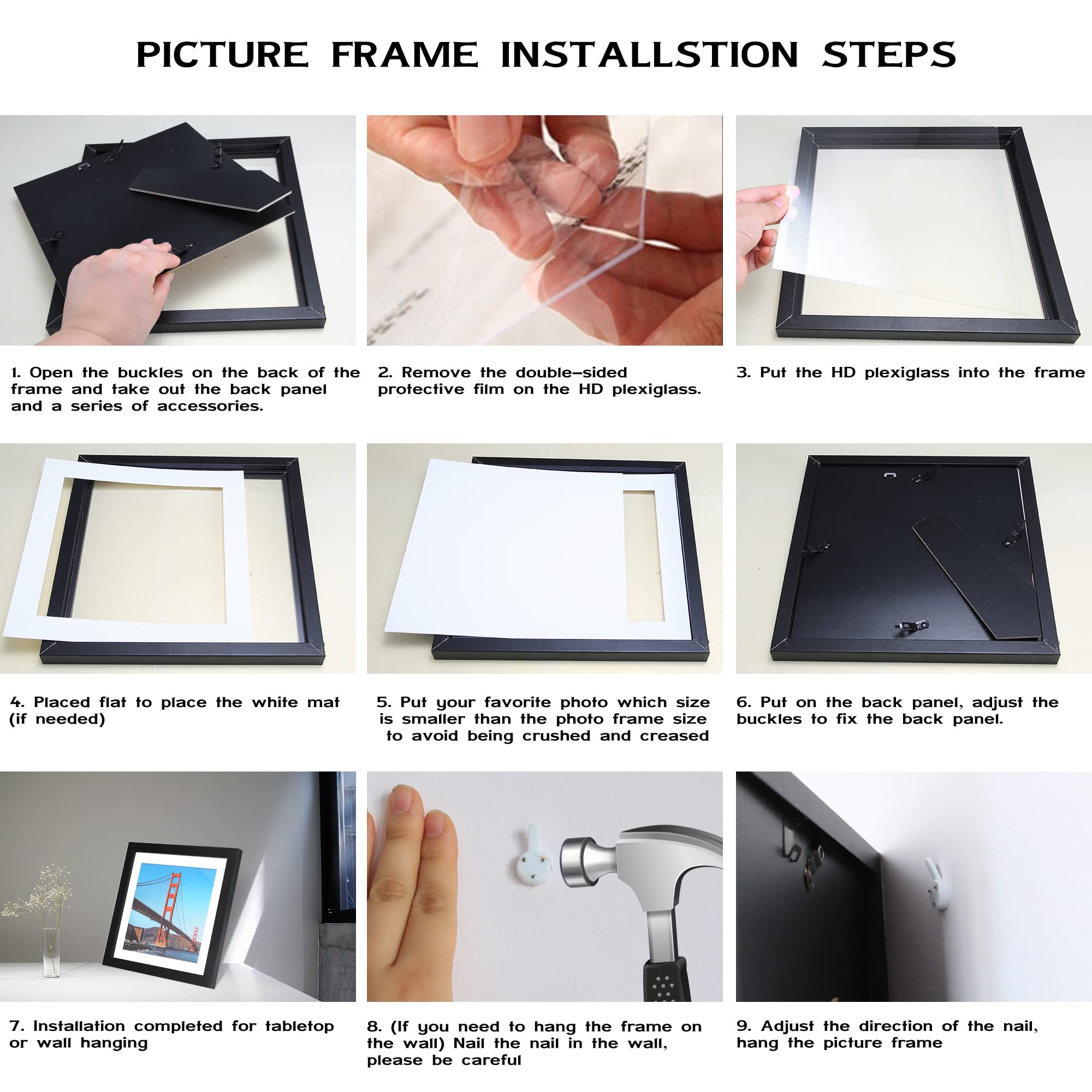 PICTURE FRAME INSTALLSTION STEPS

1. Open the buckles on the back of the frame and take out the back panel and a series of accessories.

2. Remove the double-sided protective film on the HD plexiglass.

3. Put the HD plexiglass into the frame

4. Placed flat to place the white mat (if needed)

5. Put your favorite photo which size is smaller than the photo frame size to avoid being crushed and creased

6. Put on the back panel, adjust the buckles to fix the back panel.

7. Installation completed for tabletop or wall hanging

8. (If you need to hang the frame on the wall) Nail the nail in the wall, please be careful

9. Adjust the direction of the nail, hang the picture frame