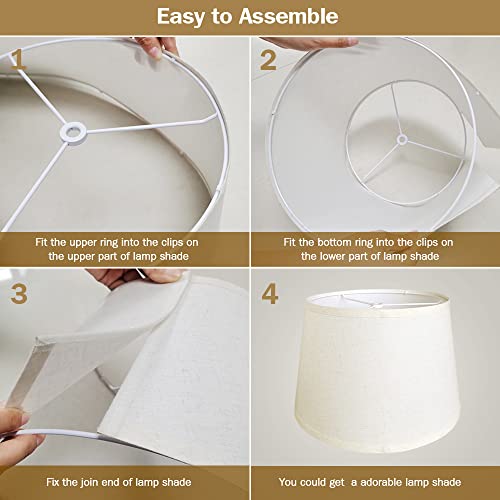 Easy to Assemble

1

Fit the upper ring into the clips on the upper part of lamp shade

2

Fit the bottom ring into the clips on the lower part of lamp shade

3

Fix the join end of lamp shade

4

You could get a adorable lamp shade