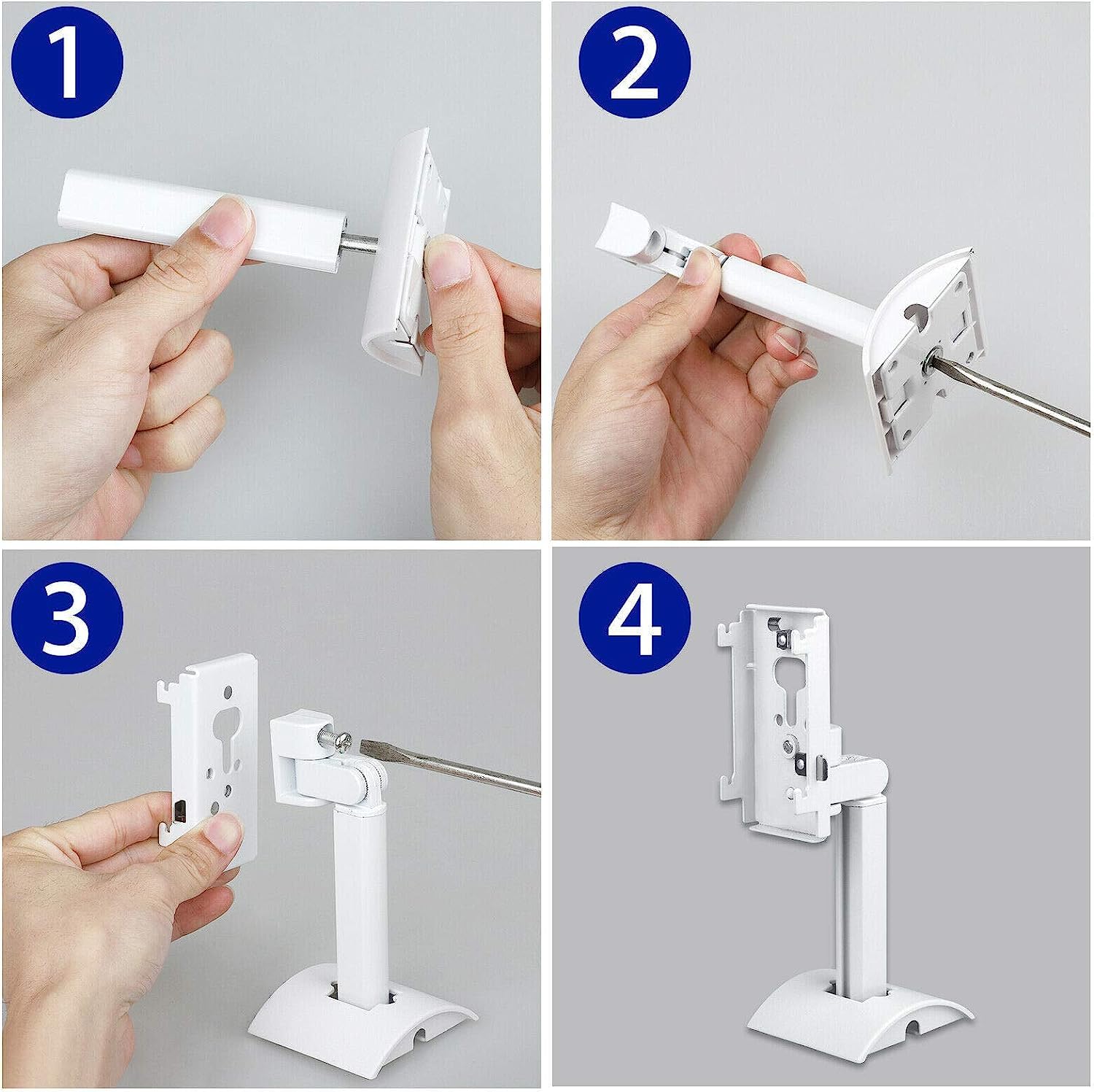 1

2

3

4