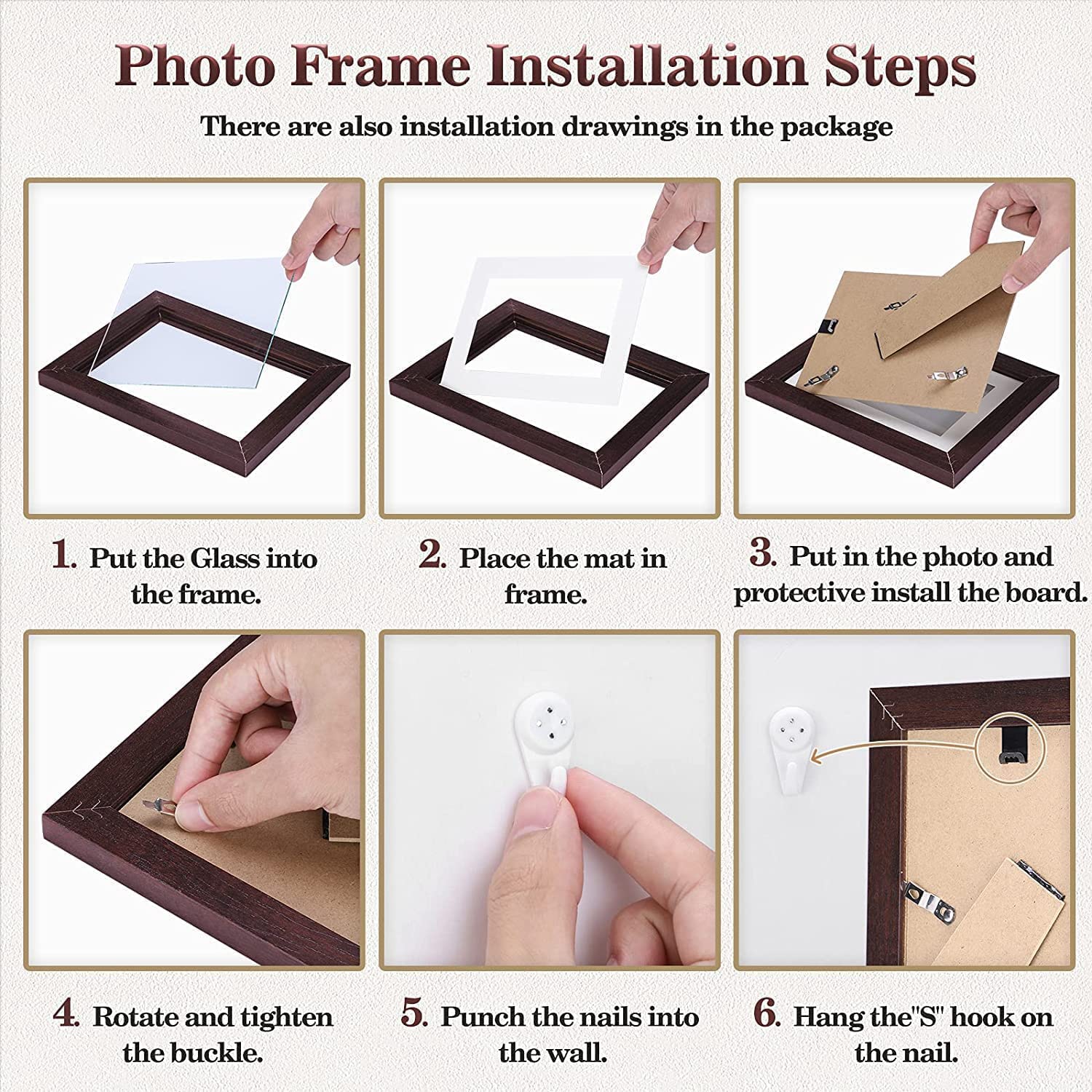 Photo Frame Installation Steps

There are also installation drawings in the package

1. Put the Glass into the frame.

2. Place the mat in frame.

3. Put in the photo and protective install the board.

4. Rotate and tighten the buckle.

5. Punch the nails into the wall.

6. Hang the"S" hook on the nail.