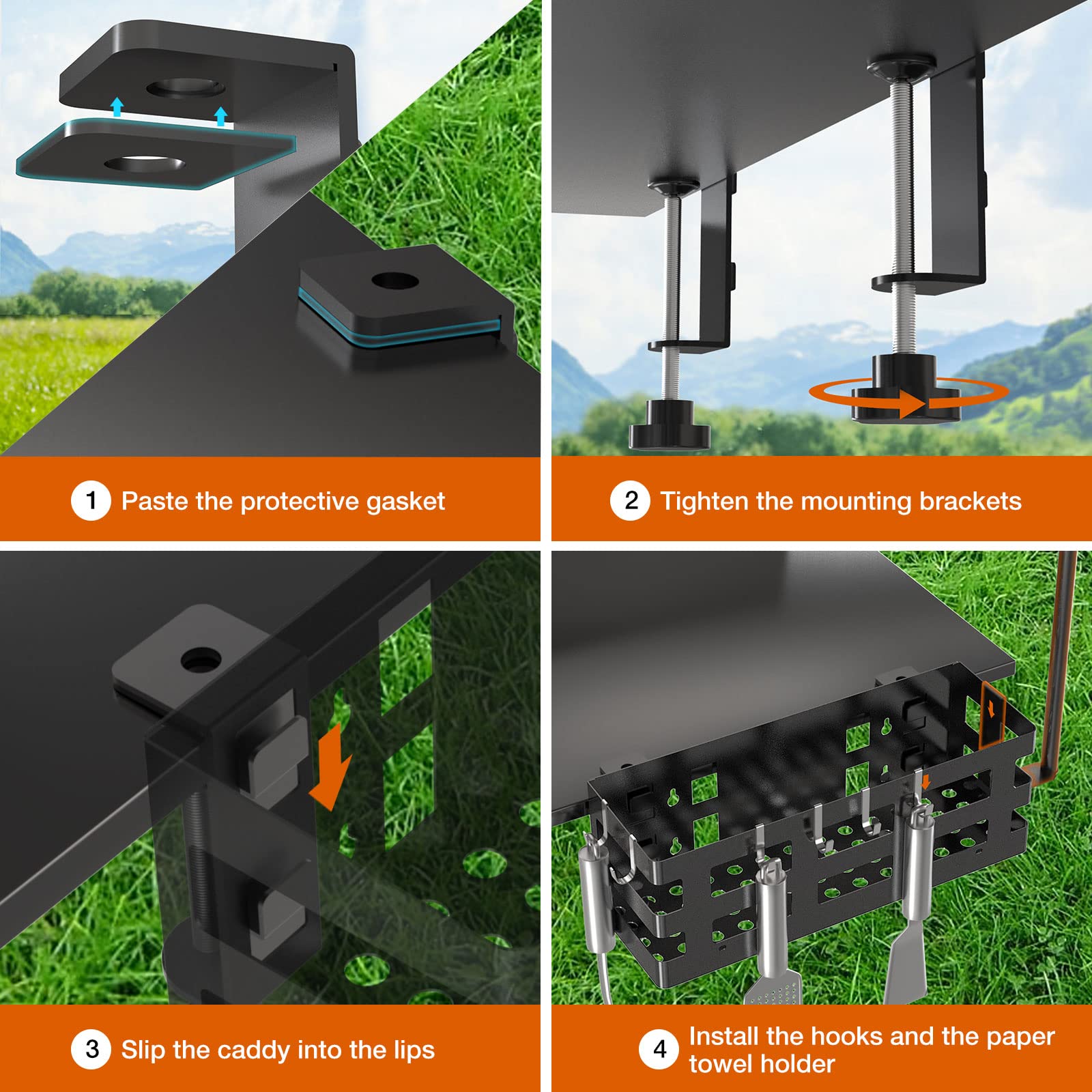 1 Paste the protective gasket

2 Tighten the mounting brackets

3 Slip the caddy into the lips

4 Install the hooks and the paper towel holder