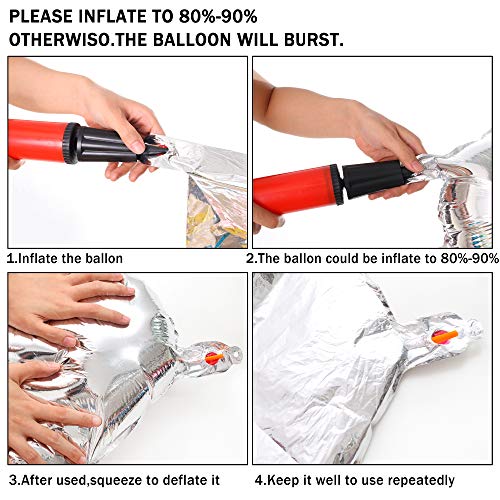 PLEASE INFLATE TO 80%-90%
OTHERWISO.THE BALLOON WILL BURST.

1.Inflate the ballon

2.The ballon could be inflate to 80%-90%

3.After used,squeeze to deflate it

4.Keep it well to use repeatedly