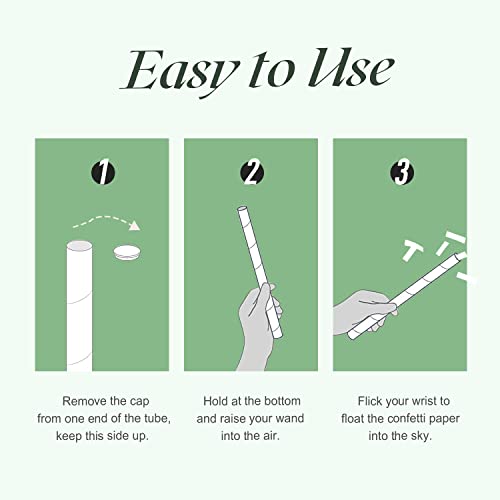 Easy to Use

1

Remove the cap from one end of the tube, keep this side up.

2

Hold at the bottom and raise your wand into the air.

3

Flick your wrist to float the confetti paper into the sky.