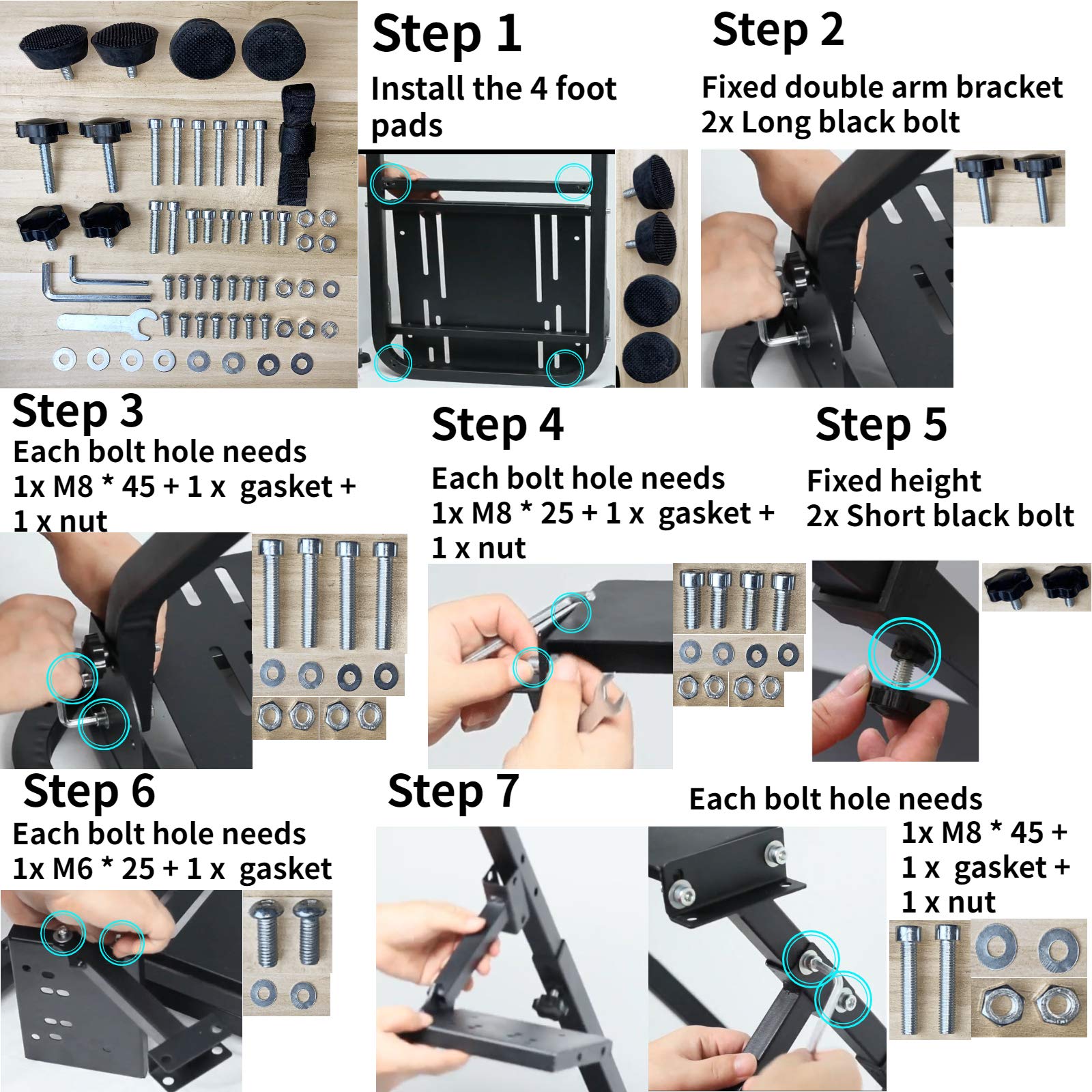 Step 1
Install the 4 foot pads

Step 2
Fixed double arm bracket
2x Long black bolt

Step 3
Each bolt hole needs
1x M8 * 45 + 1 x gasket +
1 x nut

Step 4
Each bolt hole needs
1x M8 * 25 + 1 x gasket +
1 x nut

Step 5
Fixed height
2x Short black bolt

Step 6
Each bolt hole needs
1x M6 * 25 + 1 x gasket

Step 7
Each bolt hole needs
1x M8 * 45 +
1 x gasket +
1 x nut