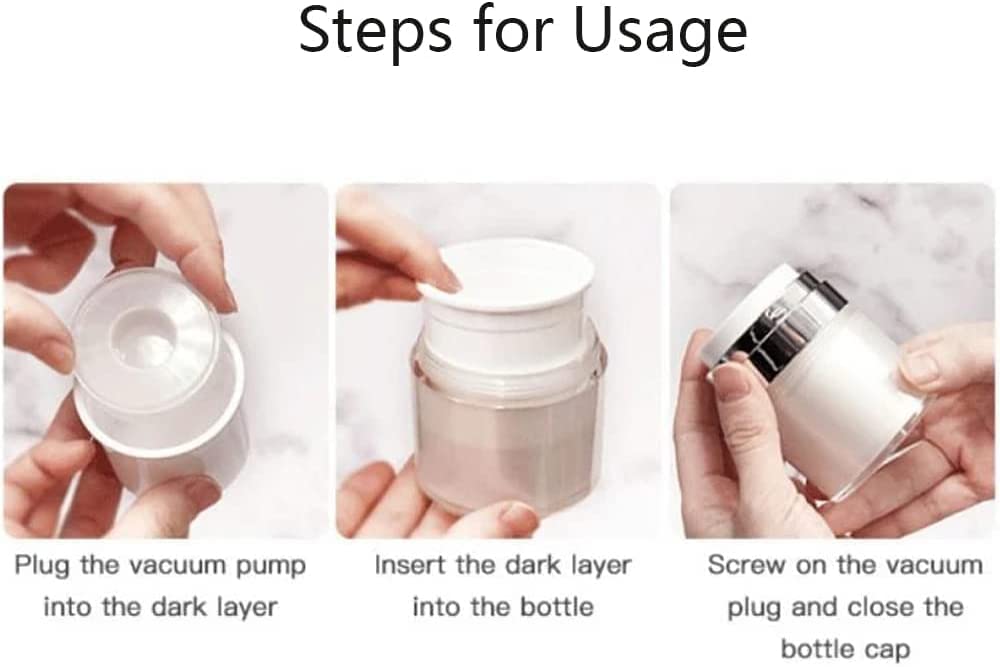 Steps for Usage

Plug the vacuum pump into the dark layer

Insert the dark layer into the bottle

Screw on the vacuum plug and close the bottle cap