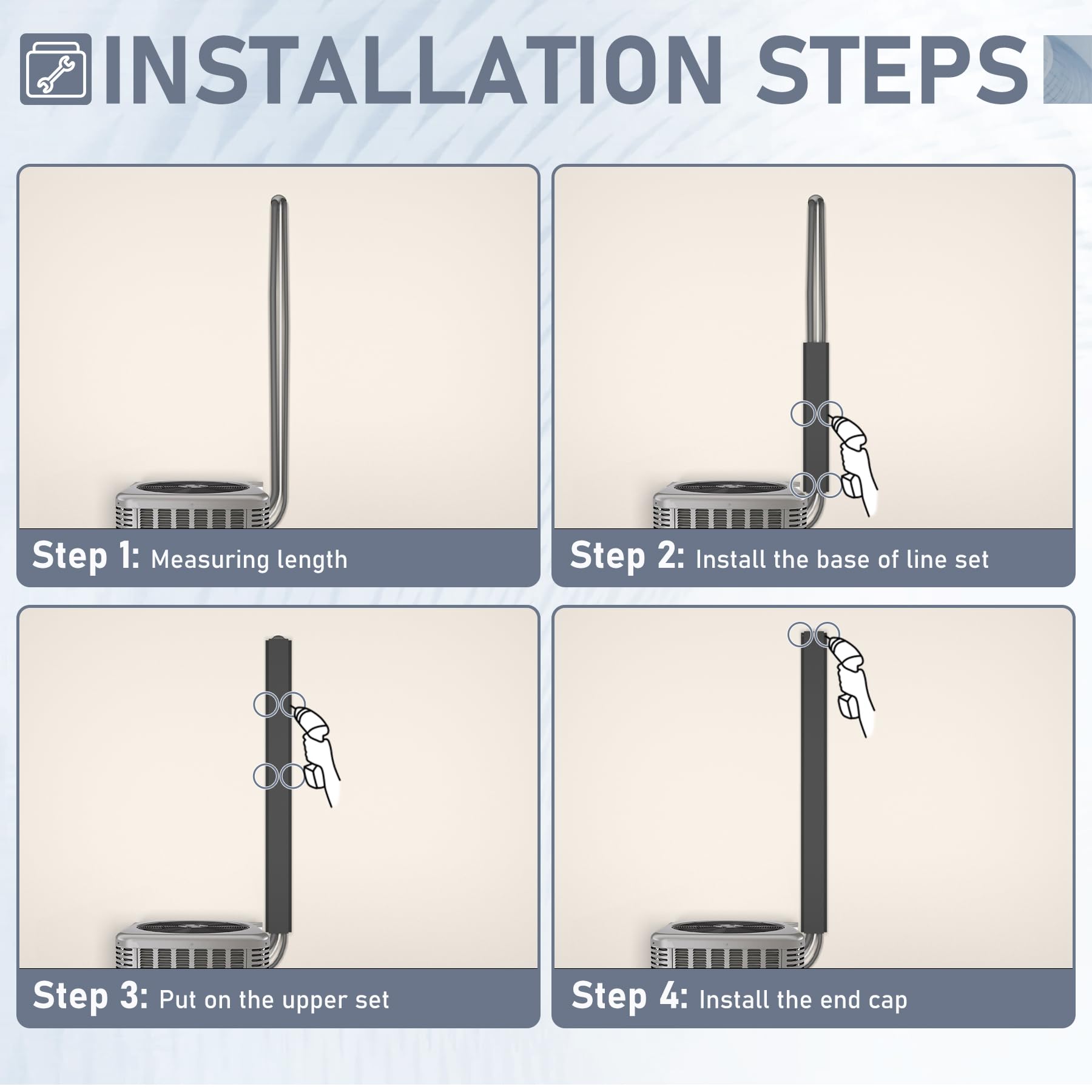 INSTALLATION STEPS

Step 1: Measuring length

Step 2: Install the base of line set

Step 3: Put on the upper set

Step 4: Install the end cap