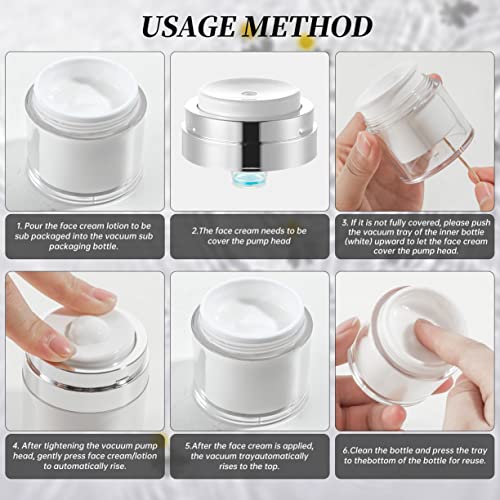 USAGE METHOD

1. Pour the face cream lotion to be sub packaged into the vacuum sub packaging bottle.

2.The face cream needs to be cover the pump head

3. If it is not fully covered, please push the vacuum tray of the inner bottle (white) upward to let the face cream cover the pump head.

4. After tightening the vacuum pump head, gently press face cream/lotion to automatically rise.

5.After the face cream is applied, the vacuum trayautomatically rises to the top.

6.Clean the bottle and press the tray to thebottom of the bottle for reuse.