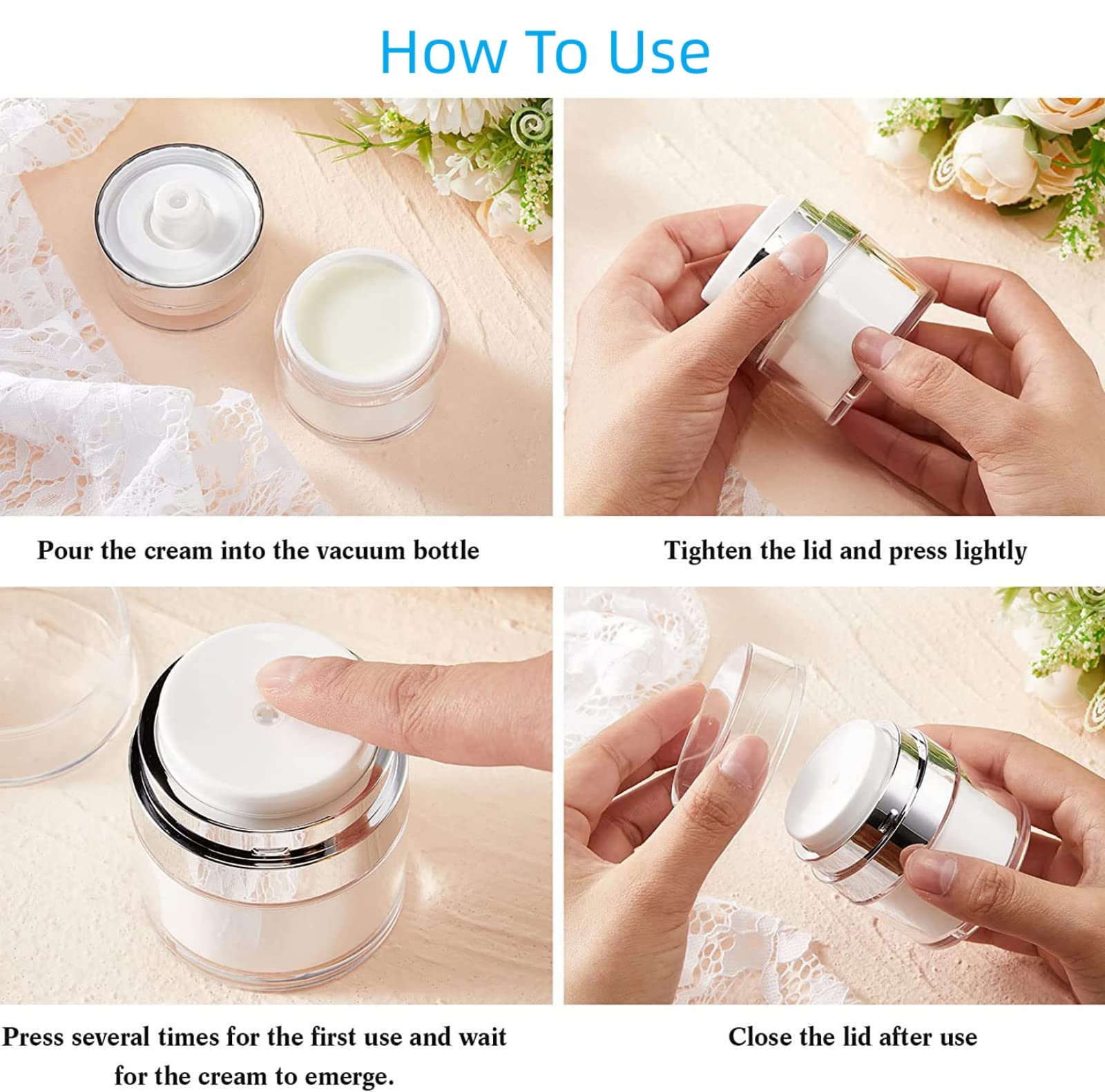 How To Use

Pour the cream into the vacuum bottle

Tighten the lid and press lightly

Press several times for the first use and wait for the cream to emerge.

Close the lid after use