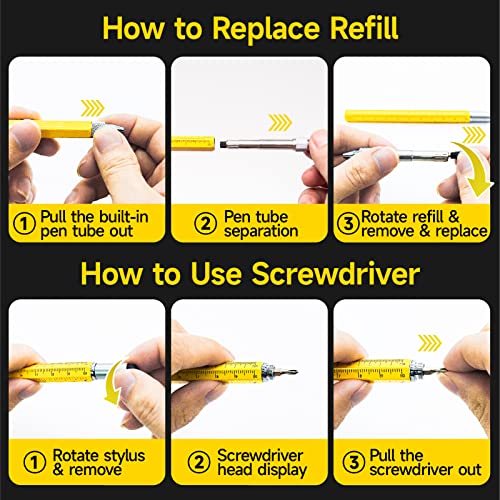 How to Replace Refill

① Pull the built-in pen tube out

② Pen tube separation

③ Rotate refill & remove & replace

How to Use Screwdriver

① Rotate stylus & remove

② Screwdriver head display

③ Pull the screwdriver out