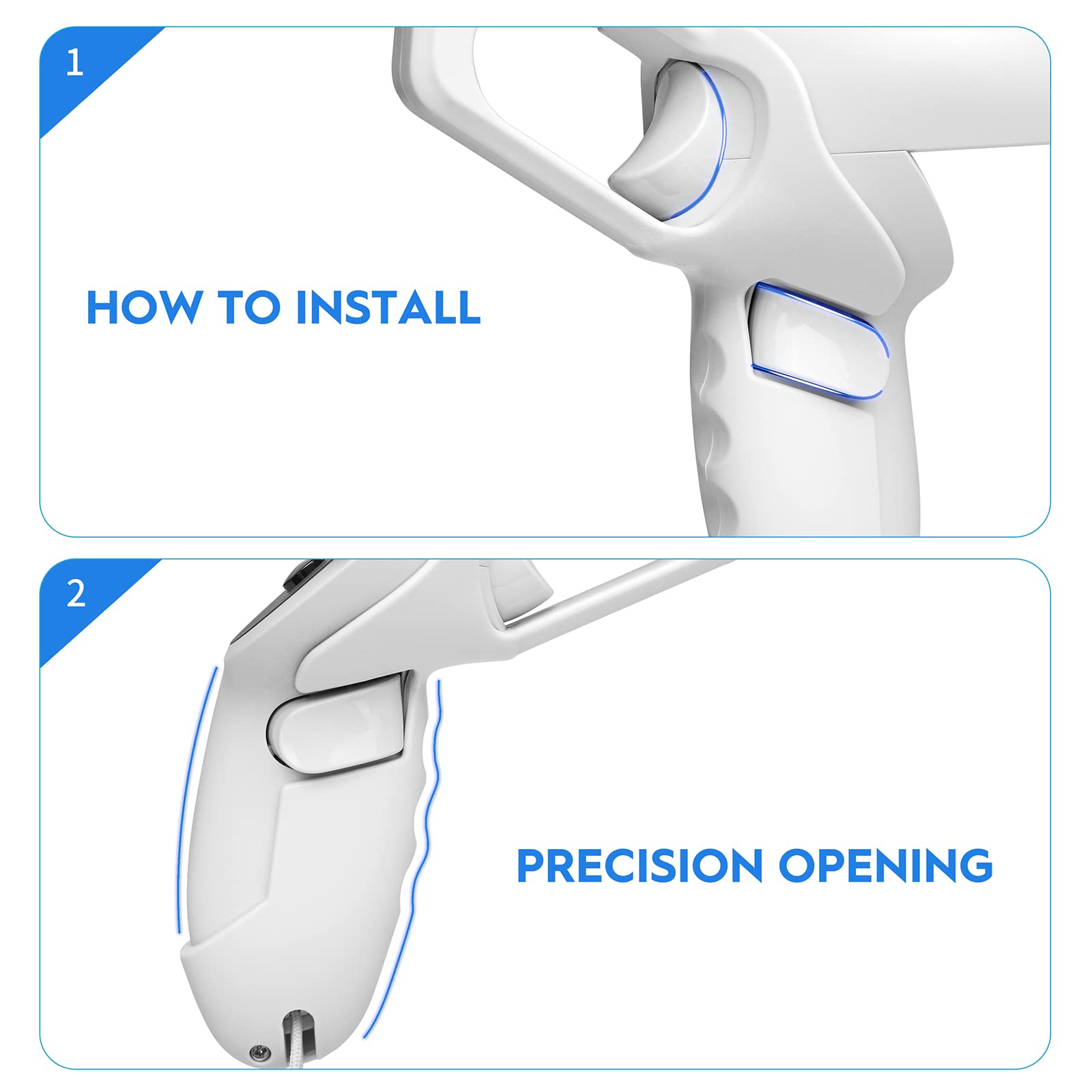 1

HOW TO INSTALL

2

PRECISION OPENING