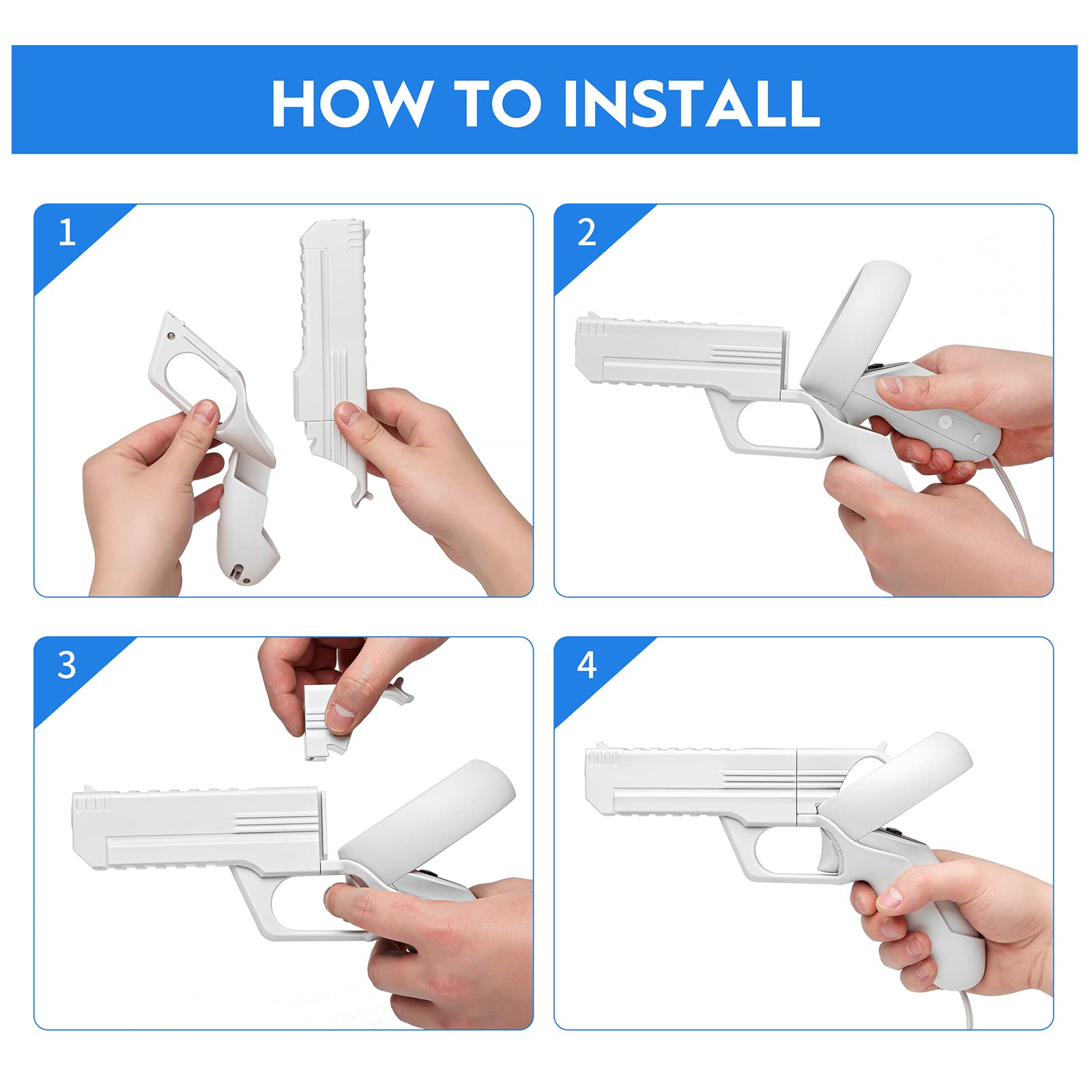 HOW TO INSTALL

1

2

3

4