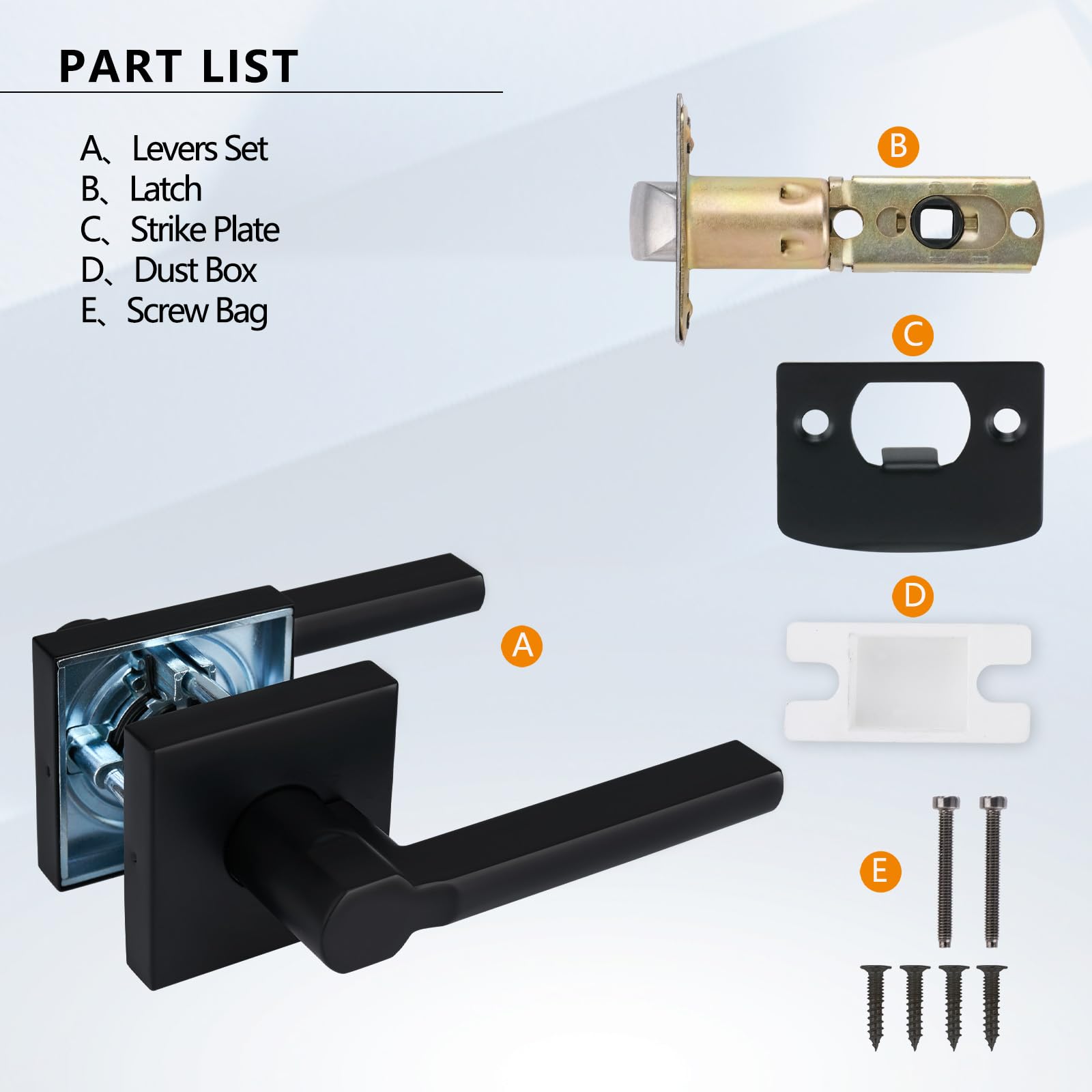 PART LIST

A、Levers Set
B、Latch
C、Strike Plate
D、Dust Box
E、Screw Bag

B

C

D

A

E