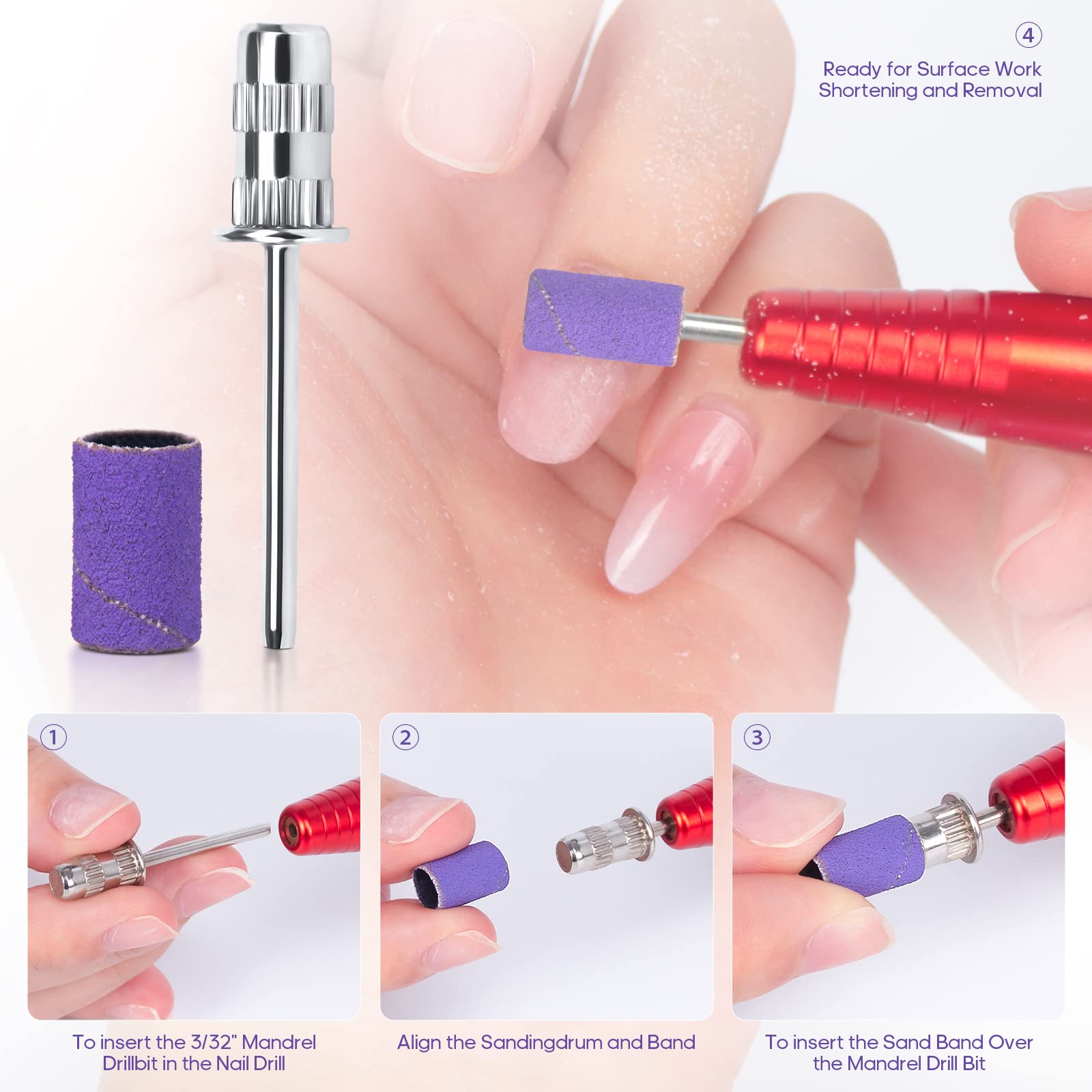 ④
Ready for Surface Work
Shortening and Removal

①
To insert the 3/32" Mandrel Drillbit in the Nail Drill

②
Align the Sandingdrum and Band

③
To insert the Sand Band Over the Mandrel Drill Bit