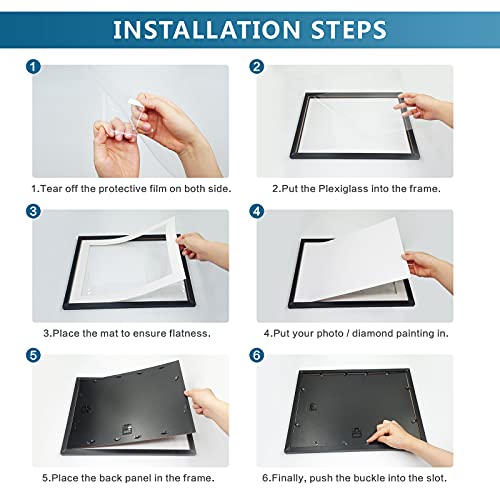 INSTALLATION STEPS

1

1.Tear off the protective film on both side.

2

2.Put the Plexiglass into the frame.

3

3.Place the mat to ensure flatness.

4

4.Put your photo / diamond painting in.

5

5.Place the back panel in the frame.

6

6.Finally, push the buckle into the slot.