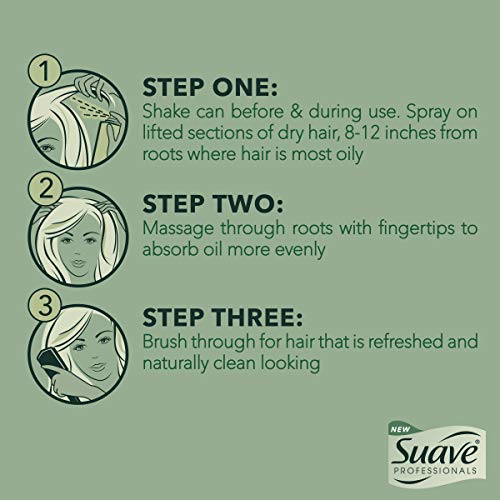 1

STEP ONE:
Shake can before & during use. Spray on lifted sections of dry hair, 8-12 inches from roots where hair is most oily

2

STEP TWO:
Massage through roots with fingertips to absorb oil more evenly

3

STEP THREE:
Brush through for hair that is refreshed and naturally clean looking

NEW
Suave®
PROFESSIONALS