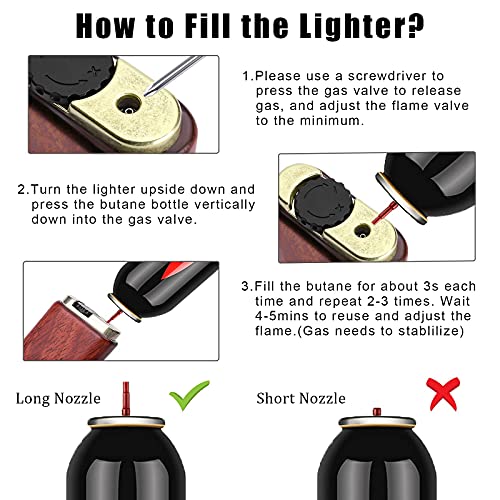 How to Fill the Lighter?

1.Please use a screwdriver to press the gas valve to release gas, and adjust the flame valve to the minimum.

2.Turn the lighter upside down and press the butane bottle vertically down into the gas valve.

3.Fill the butane for about 3s each time and repeat 2-3 times. Wait 4-5mins to reuse and adjust the flame.(Gas needs to stablilize)

Long Nozzle

Short Nozzle