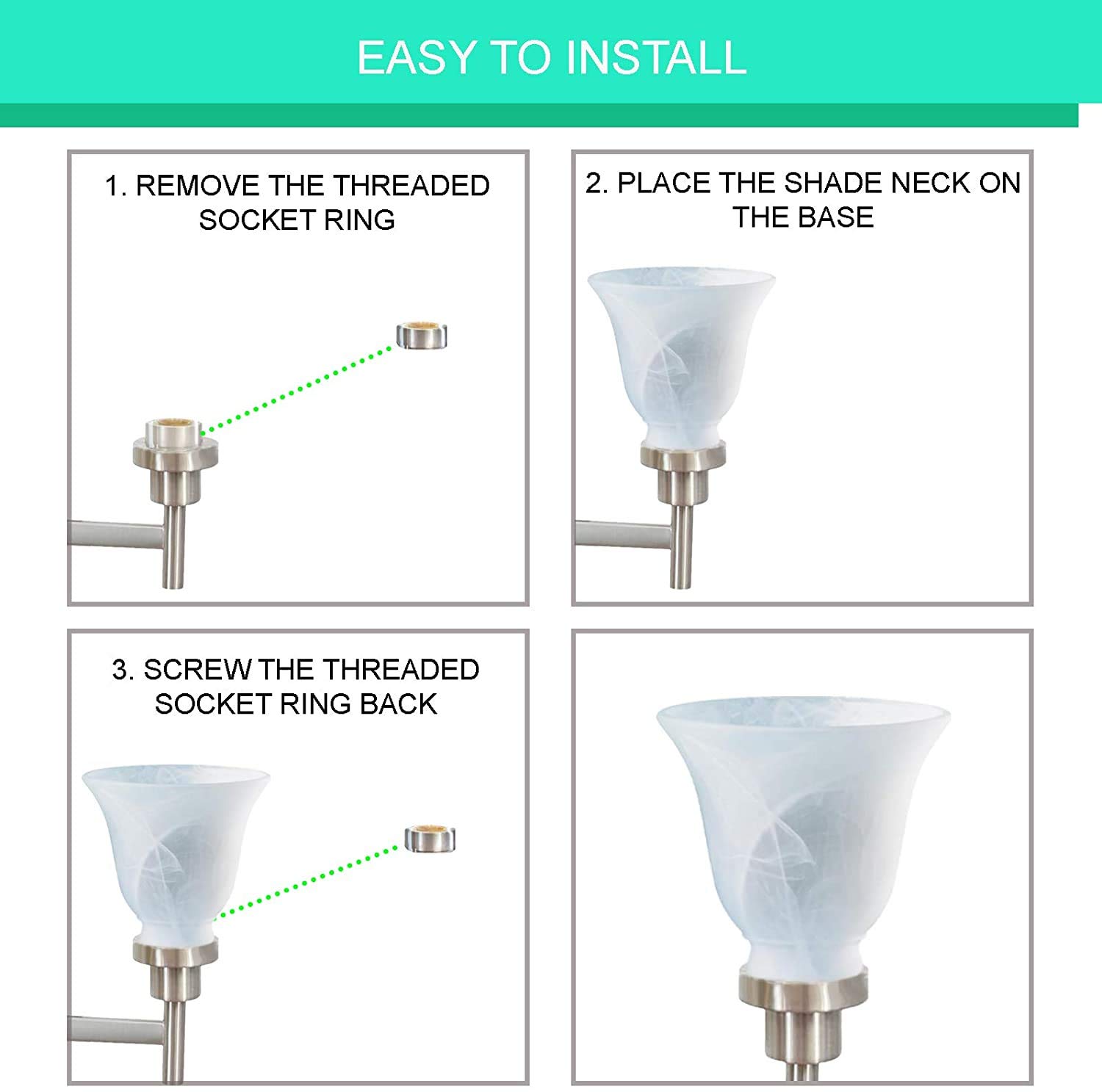 EASY TO INSTALL

1. REMOVE THE THREADED SOCKET RING

2. PLACE THE SHADE NECK ON THE BASE

3. SCREW THE THREADED SOCKET RING BACK