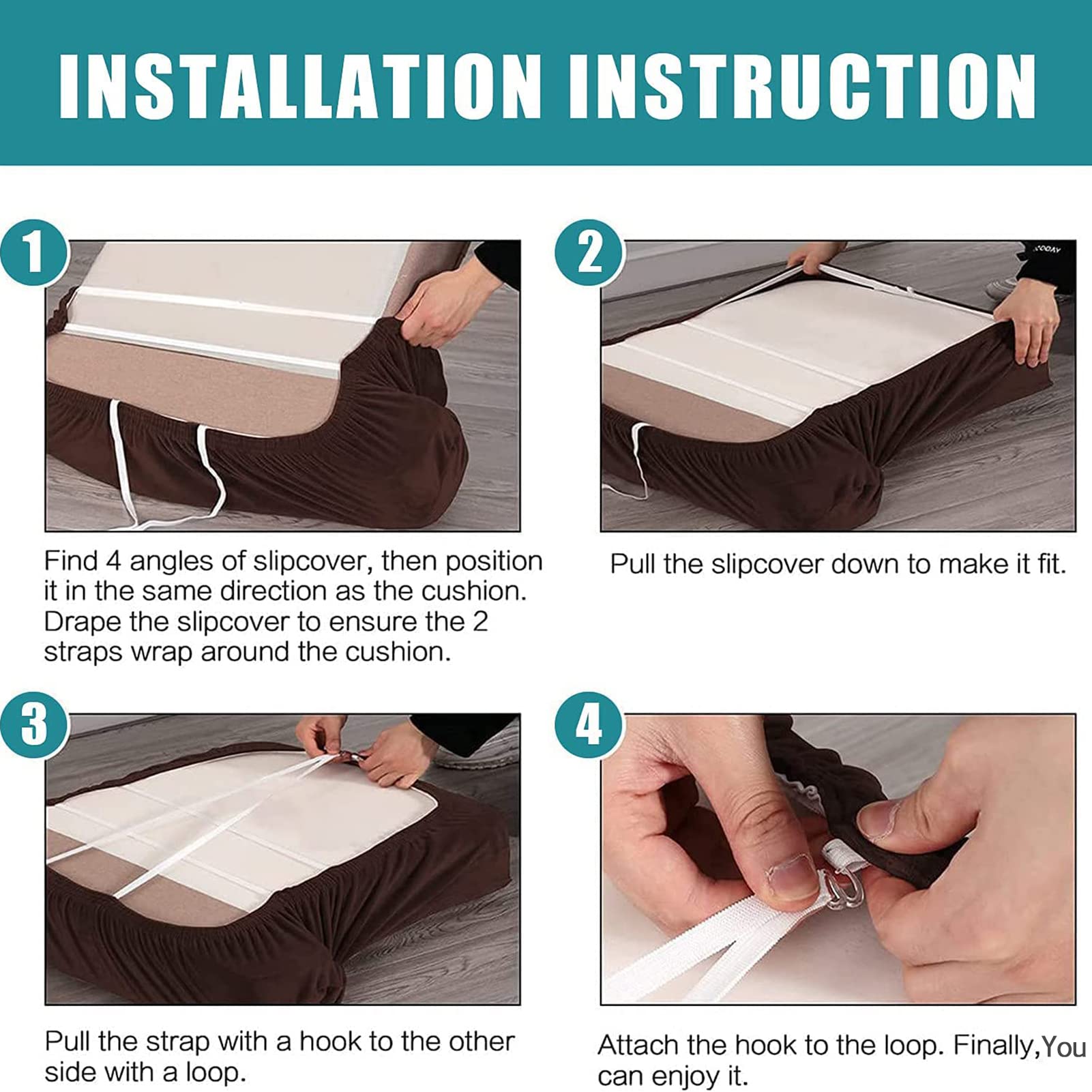 INSTALLATION INSTRUCTION

1

Find 4 angles of slipcover, then position it in the same direction as the cushion. Drape the slipcover to ensure the 2 straps wrap around the cushion.

2

Pull the slipcover down to make it fit.

3

Pull the strap with a hook to the other side with a loop.

4

Attach the hook to the loop. Finally,You can enjoy it.