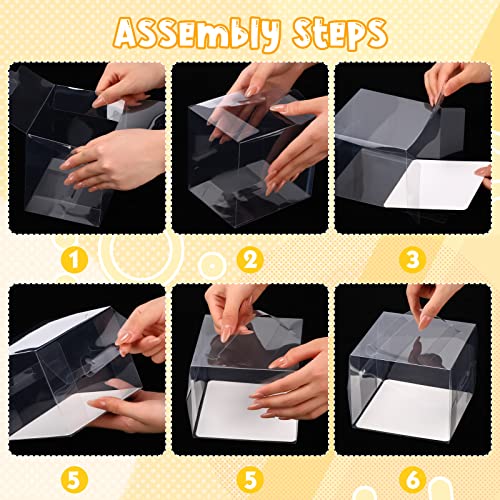 ASSEMBLY STEPS

1

2

3

5

5

6