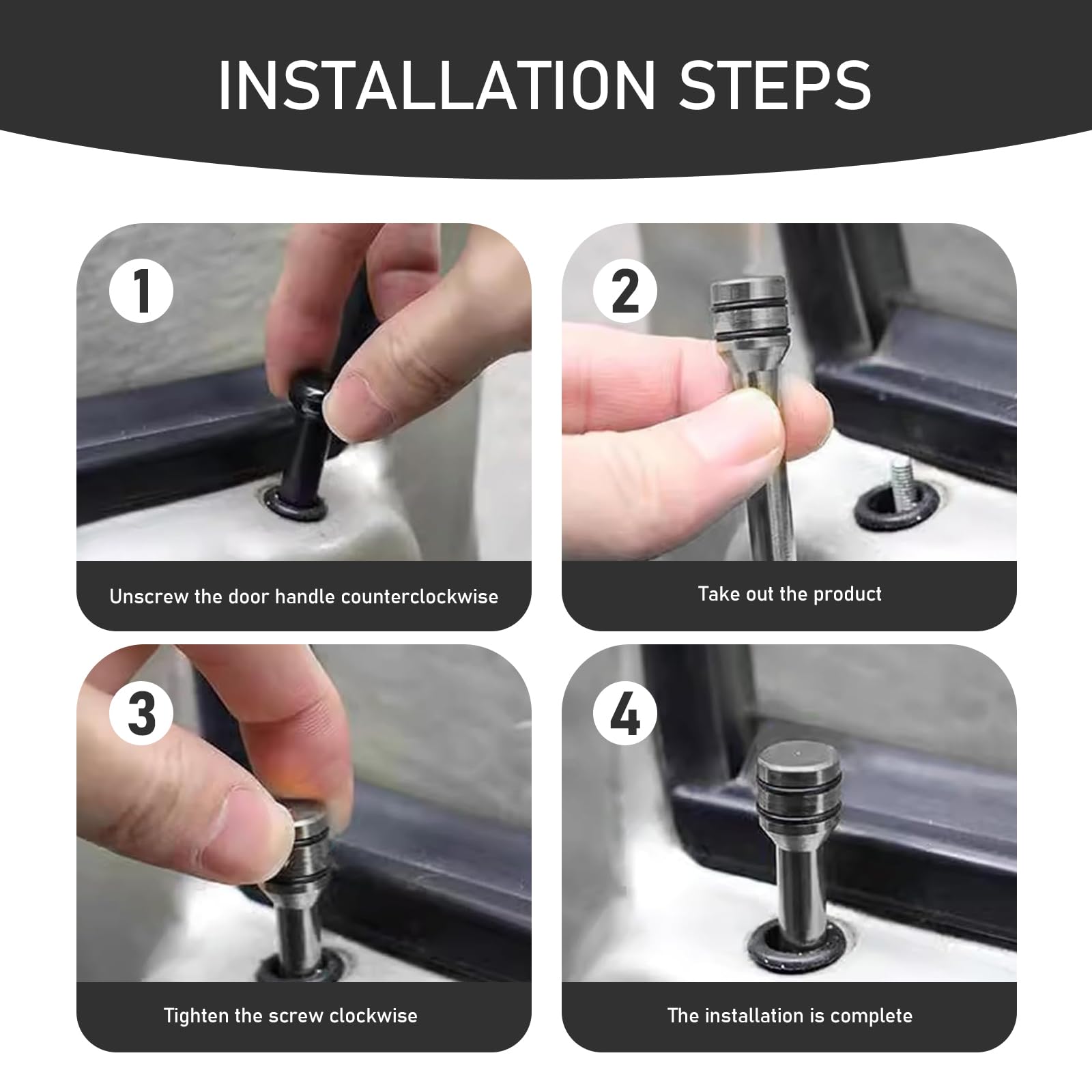 INSTALLATION STEPS

1

Unscrew the door handle counterclockwise

2

Take out the product

3

Tighten the screw clockwise

4

The installation is complete