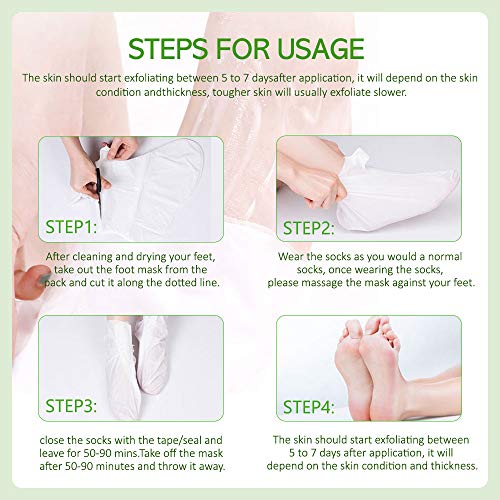 STEPS FOR USAGE

The skin should start exfoliating between 5 to 7 daysafter application, it will depend on the skin condition andthickness, tougher skin will usually exfoliate slower.

STEP1:

After cleaning and drying your feet, take out the foot mask from the pack and cut it along the dotted line.

STEP2:

Wear the socks as you would a normal socks, once wearing the socks, please massage the mask against your feet.

STEP3:

close the socks with the tape/seal and leave for 50-90 mins.Take off the mask after 50-90 minutes and throw it away.

STEP4:

The skin should start exfoliating between 5 to 7 days after application, it will depend on the skin condition and thickness.