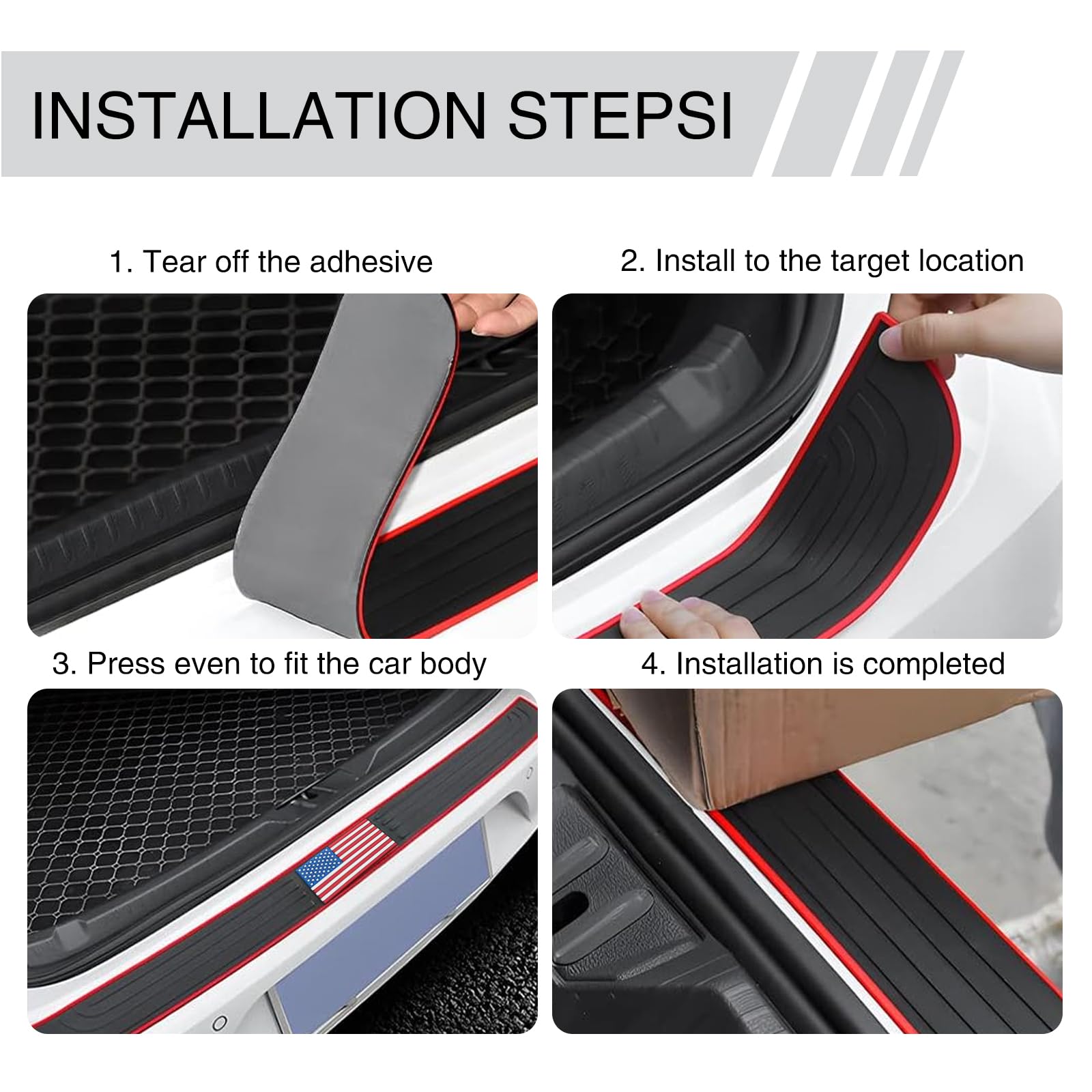 INSTALLATION STEPSI

1. Tear off the adhesive

2. Install to the target location

3. Press even to fit the car body

4. Installation is completed