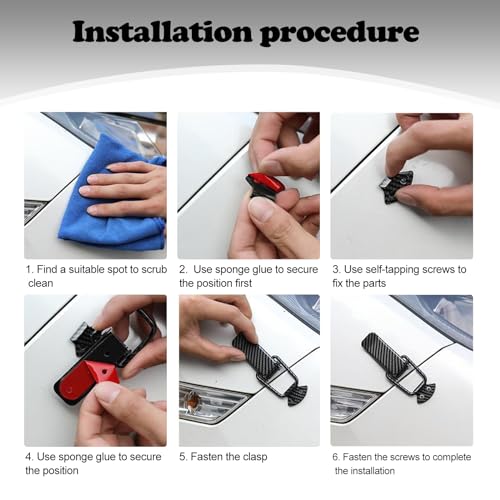 Installation procedure

1. Find a suitable spot to scrub clean

2. Use sponge glue to secure the position first

3. Use self-tapping screws to fix the parts

4. Use sponge glue to secure the position

5. Fasten the clasp

6. Fasten the screws to complete the installation