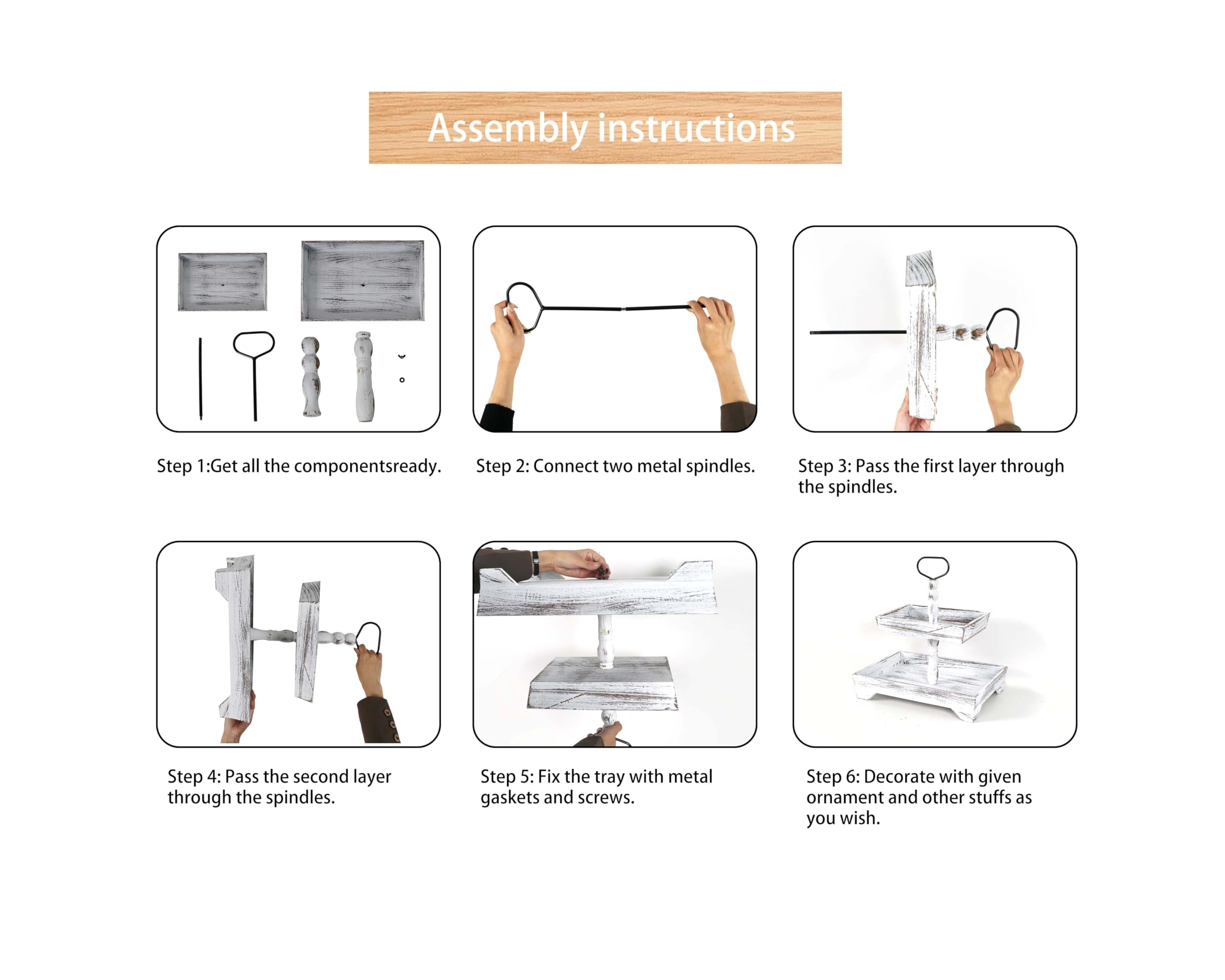 Assembly instructions

Step 1:Get all the componentsready.

Step 2: Connect two metal spindles.

Step 3: Pass the first layer through the spindles.

Step 4: Pass the second layer through the spindles.

Step 5: Fix the tray with metal gaskets and screws.

Step 6: Decorate with given ornament and other stuffs as you wish.