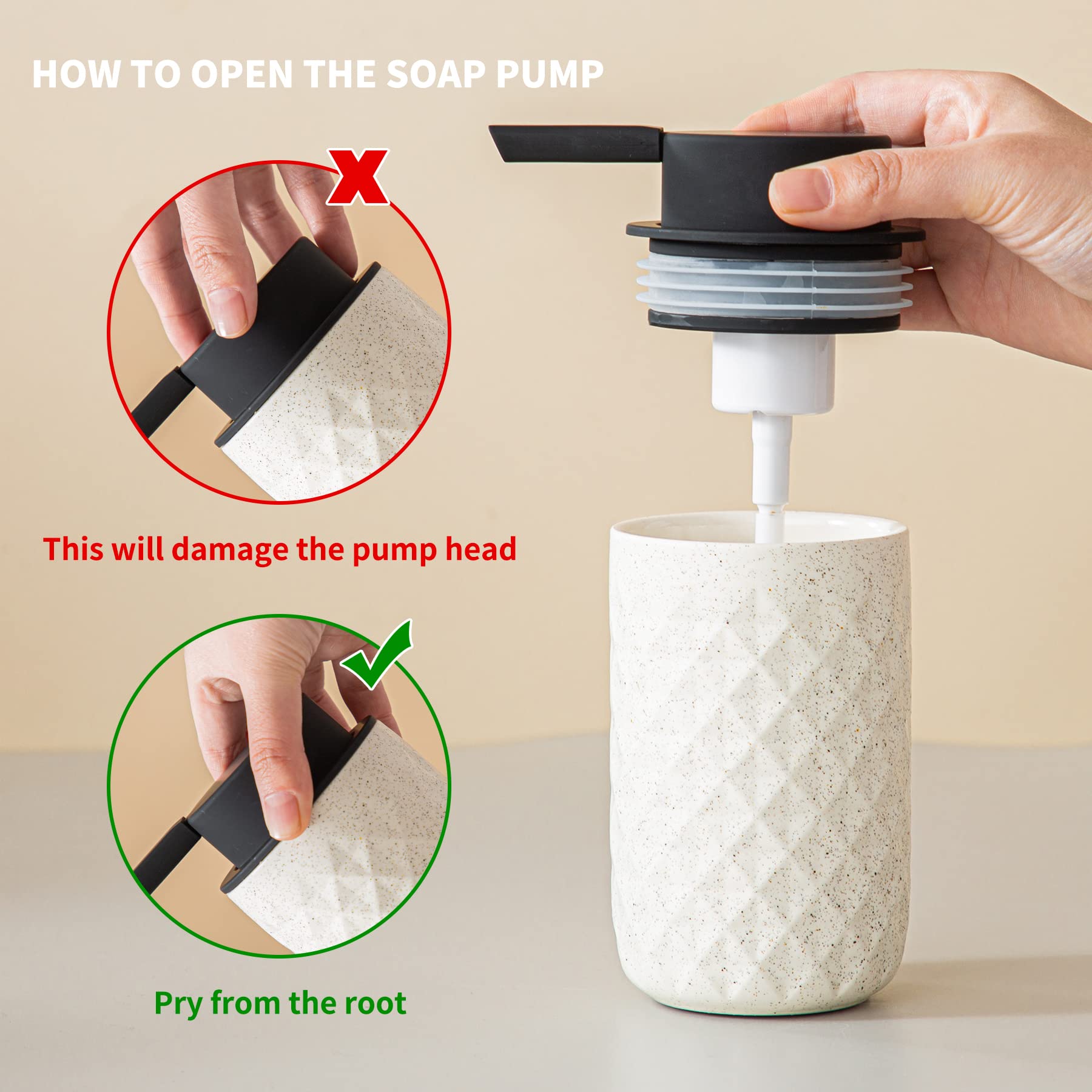 HOW TO OPEN THE SOAP PUMP

This will damage the pump head

Pry from the root