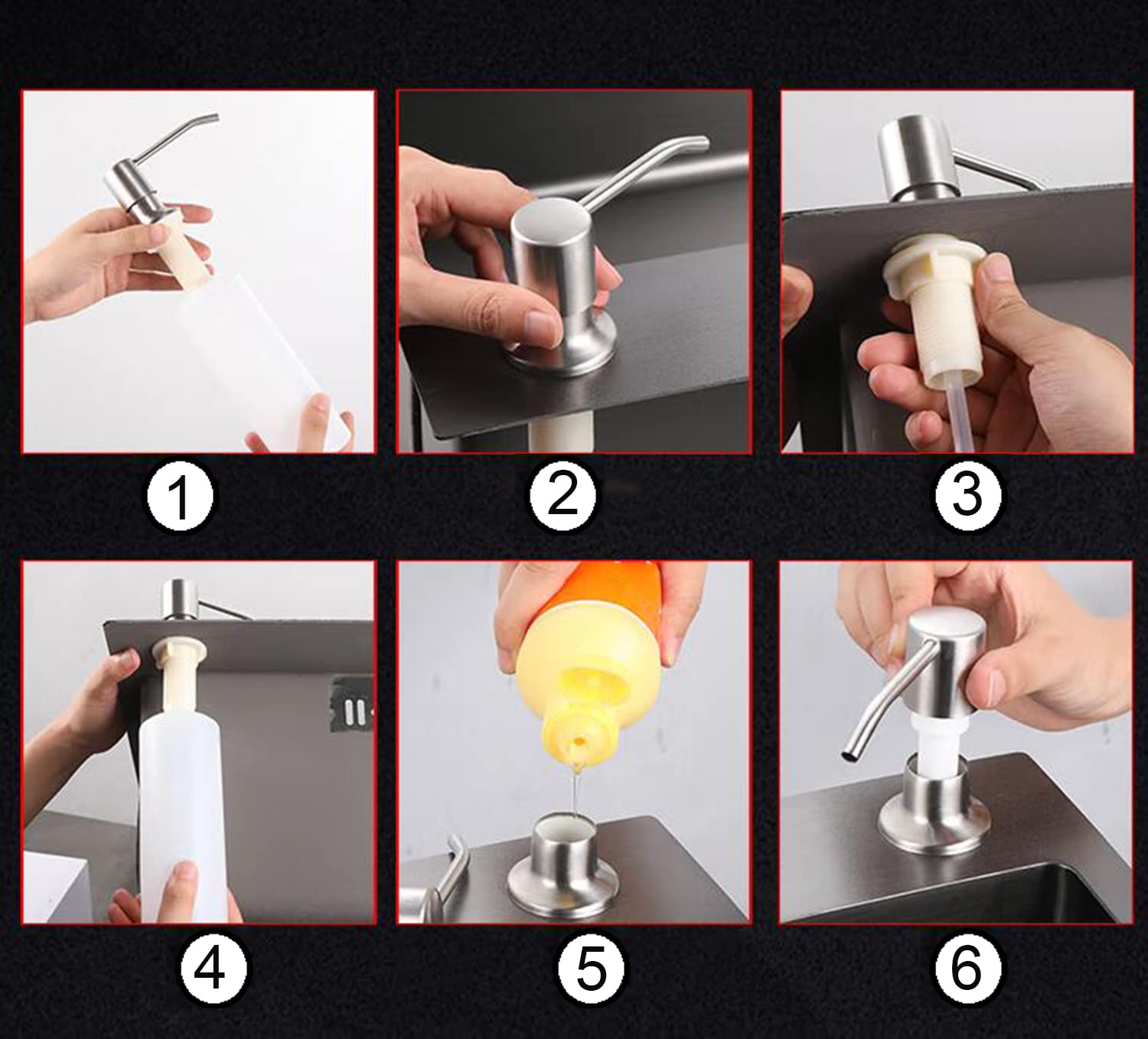 1

2

3

4

5

6